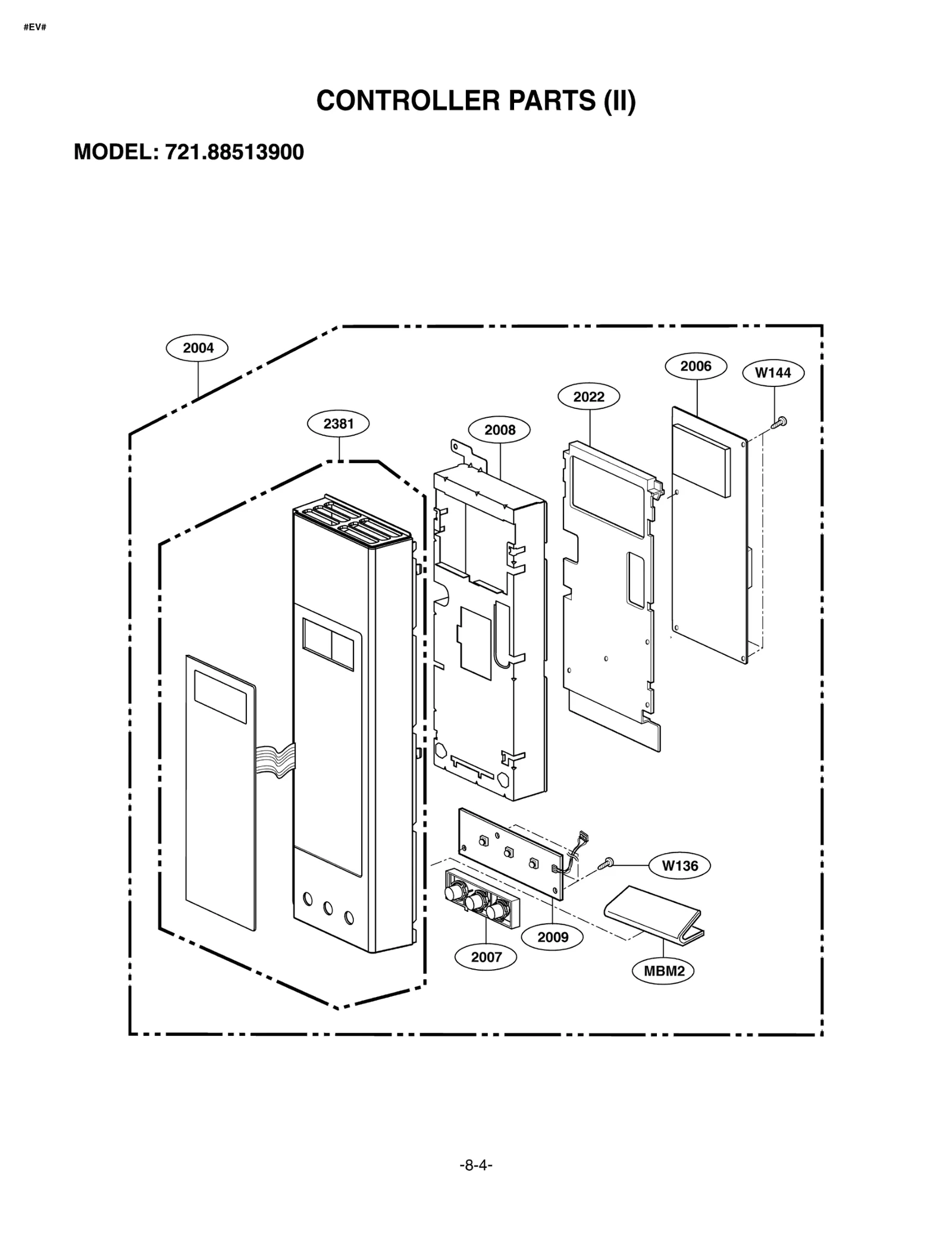 #EV#

CONTROLLER PARTS (II)

MODEL: 721.88513900

2004

2006

W144

2022

2381

2008

W136

2009

2007

MBM2

-8-4-