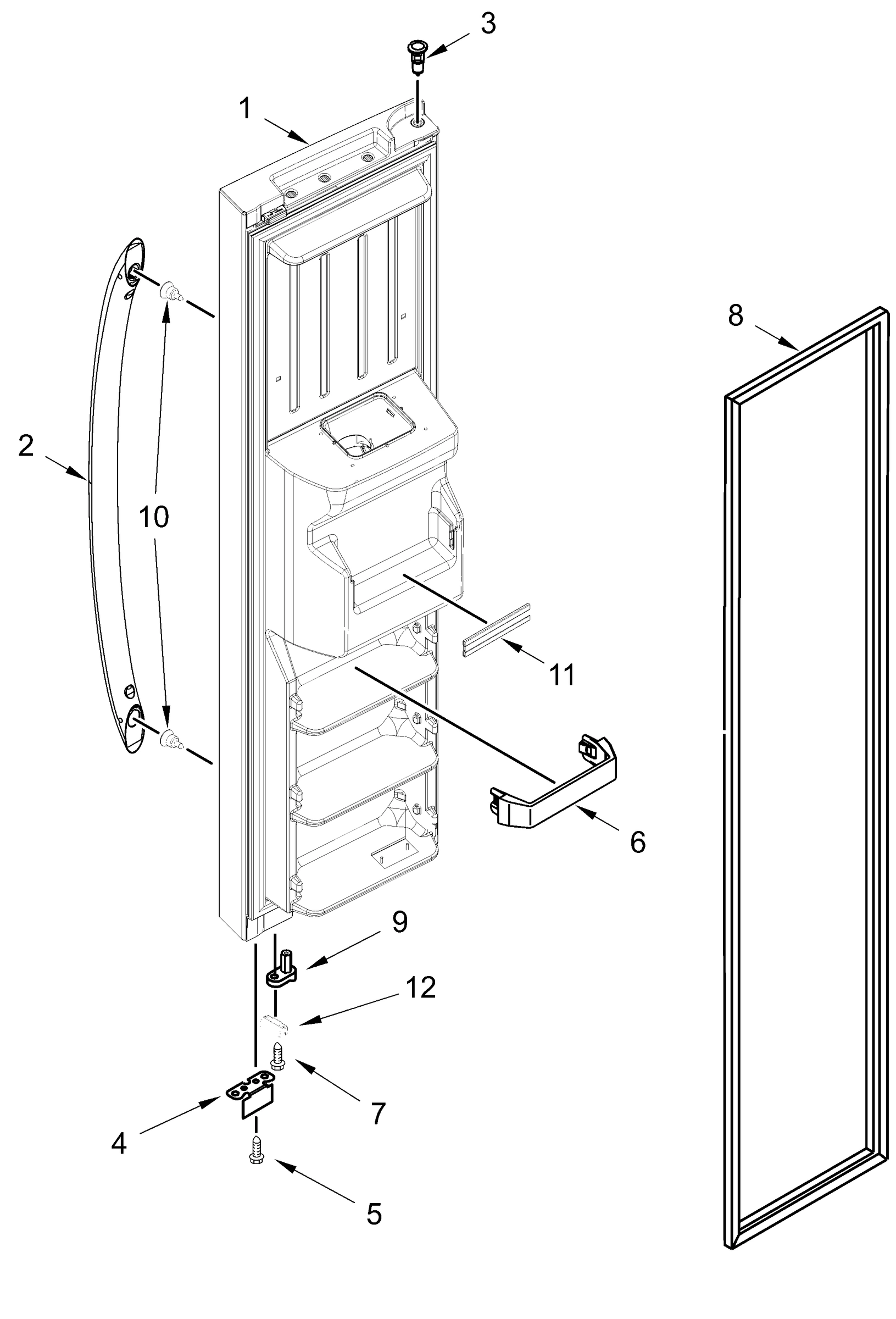 3
1
8
2
10
11
6
9
12
7
4
5