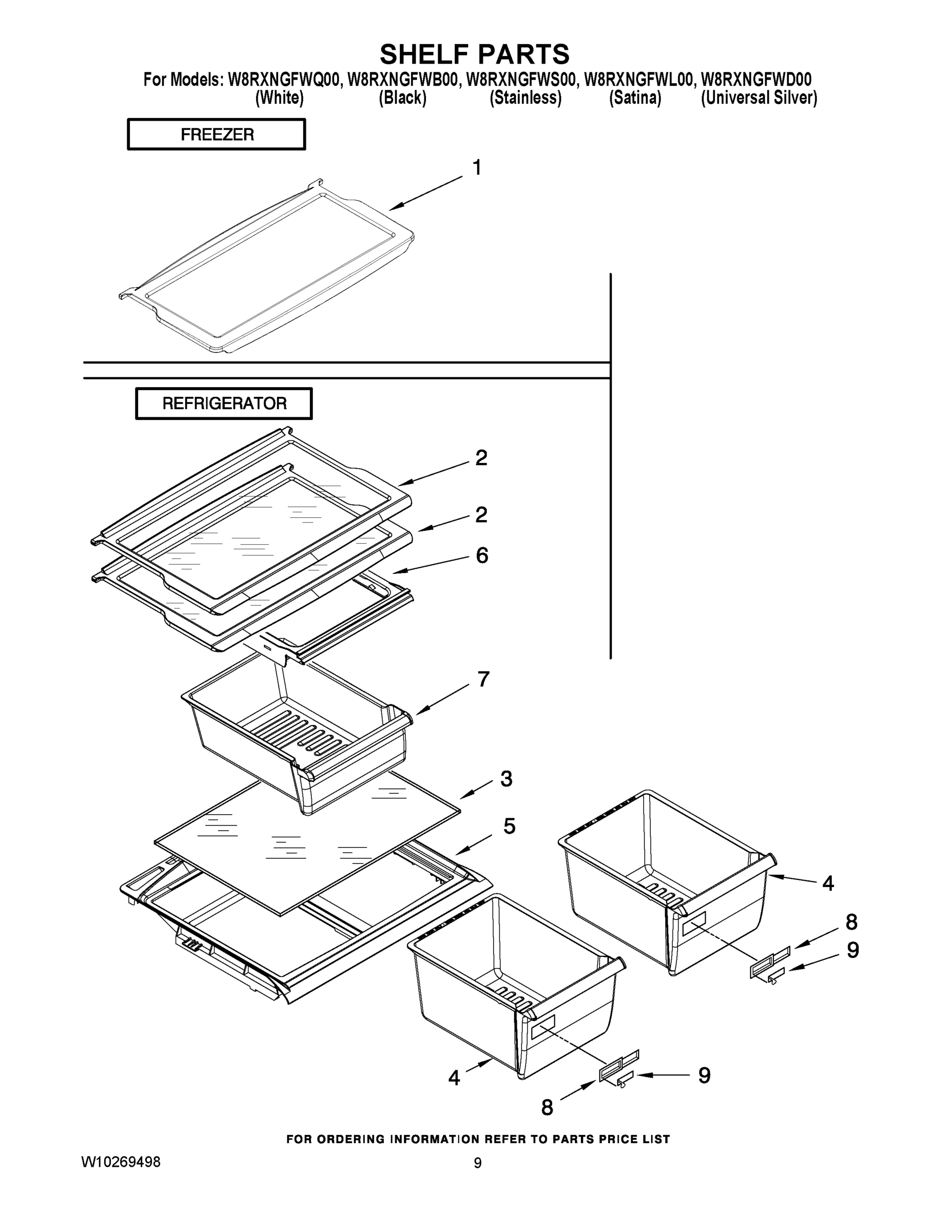 SHELF PARTS

For Models: W8RXNGFWQ00, W8RXNGFWB00, W8RXNGFWS00, W8RXNGFWL00, W8RXNGFWD00
(White) (Black) (Stainless) (Satina) (Universal Silver)

FREEZER

1

REFRIGERATOR

2

2

6

7

3

5

4

8

9

4

9

8

FOR ORDERING INFORMATION REFER TO PARTS PRICE LIST

W10269498

9