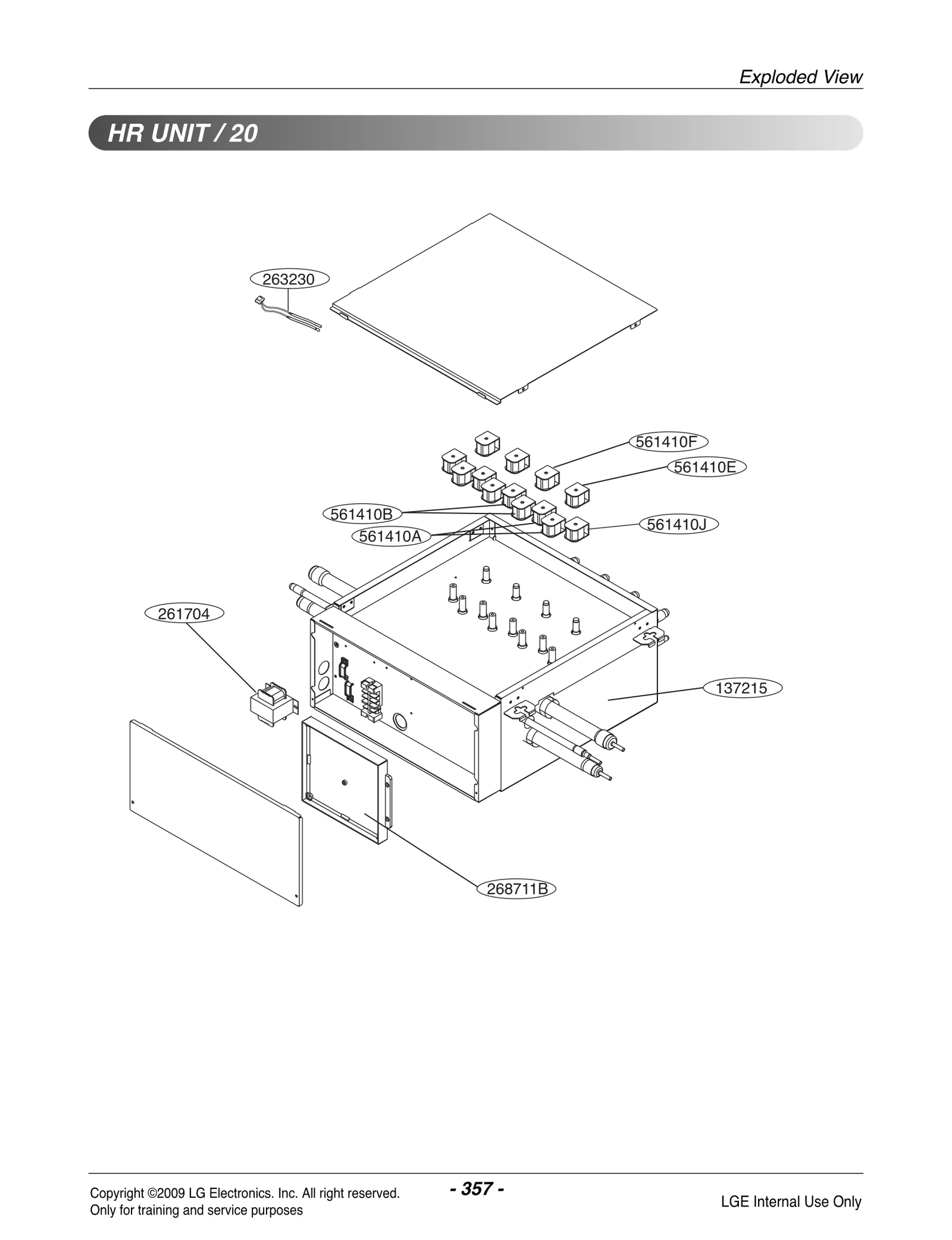 Exploded View

HR UNIT / 20

263230

561410F

561410E

561410B

561410A

561410J

261704

137215

268711B

Copyright ©2009 LG Electronics. Inc. All right reserved.
Only for training and service purposes

- 357 -

LGE Internal Use Only