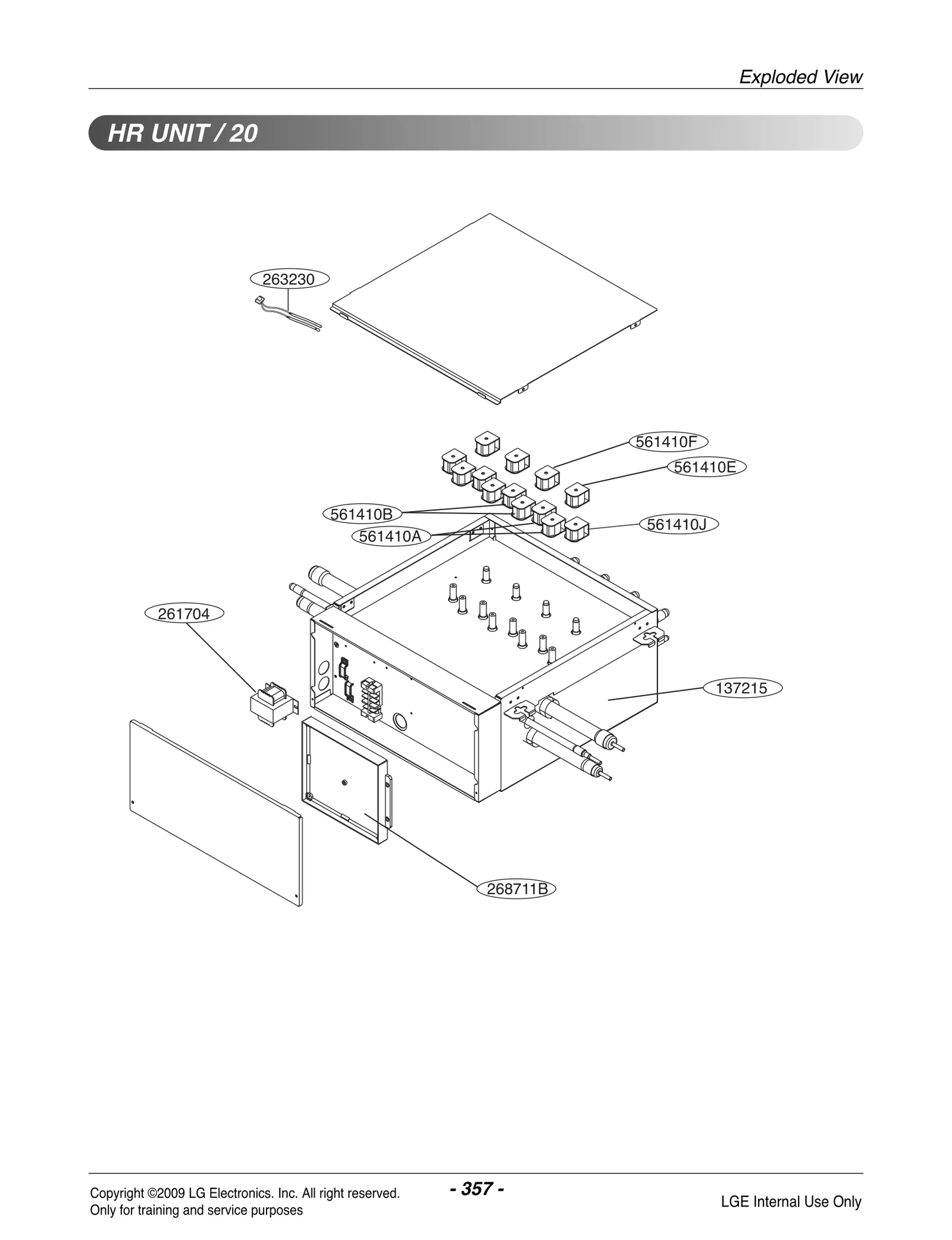 Exploded View

HR UNIT / 20

263230

561410F

561410E

561410B

561410A

561410J

261704

137215

268711B

Copyright ©2009 LG Electronics. Inc. All right reserved.
Only for training and service purposes

- 357 -

LGE Internal Use Only