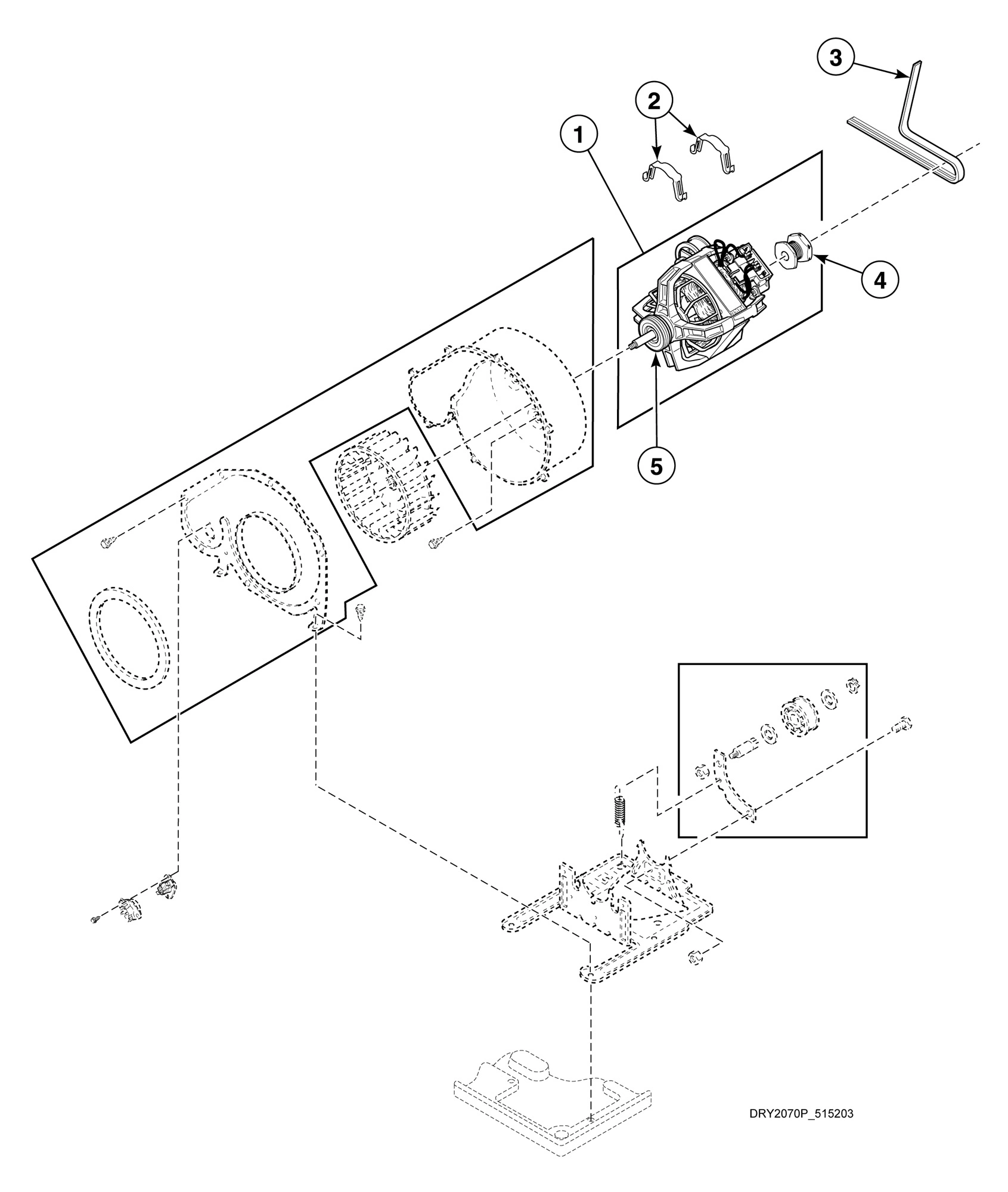 3

2

1

4

5

DRY2070P_515203