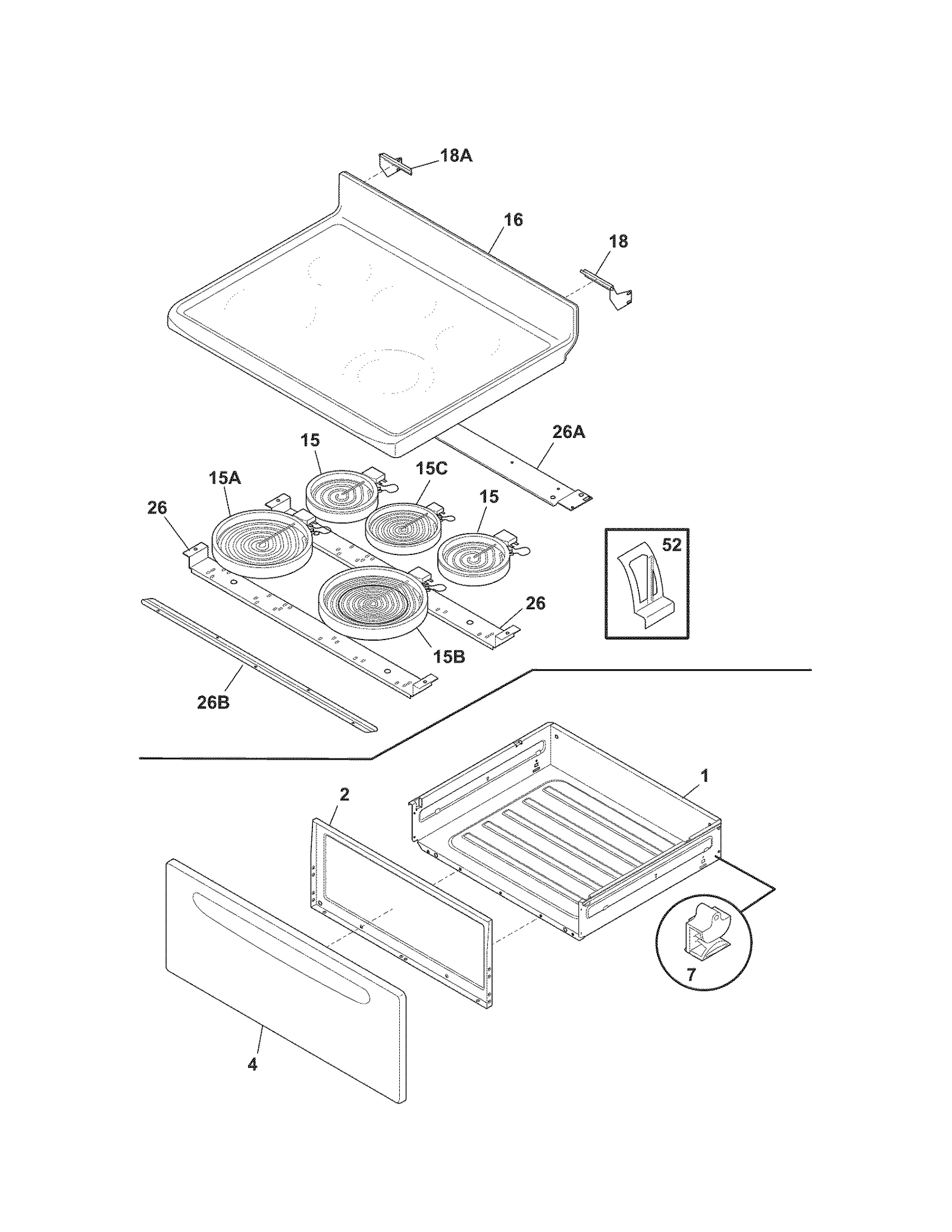 18A
16
18
26A
15
15C
15A
15
26
52
26
15B
26B
1
2
7
4