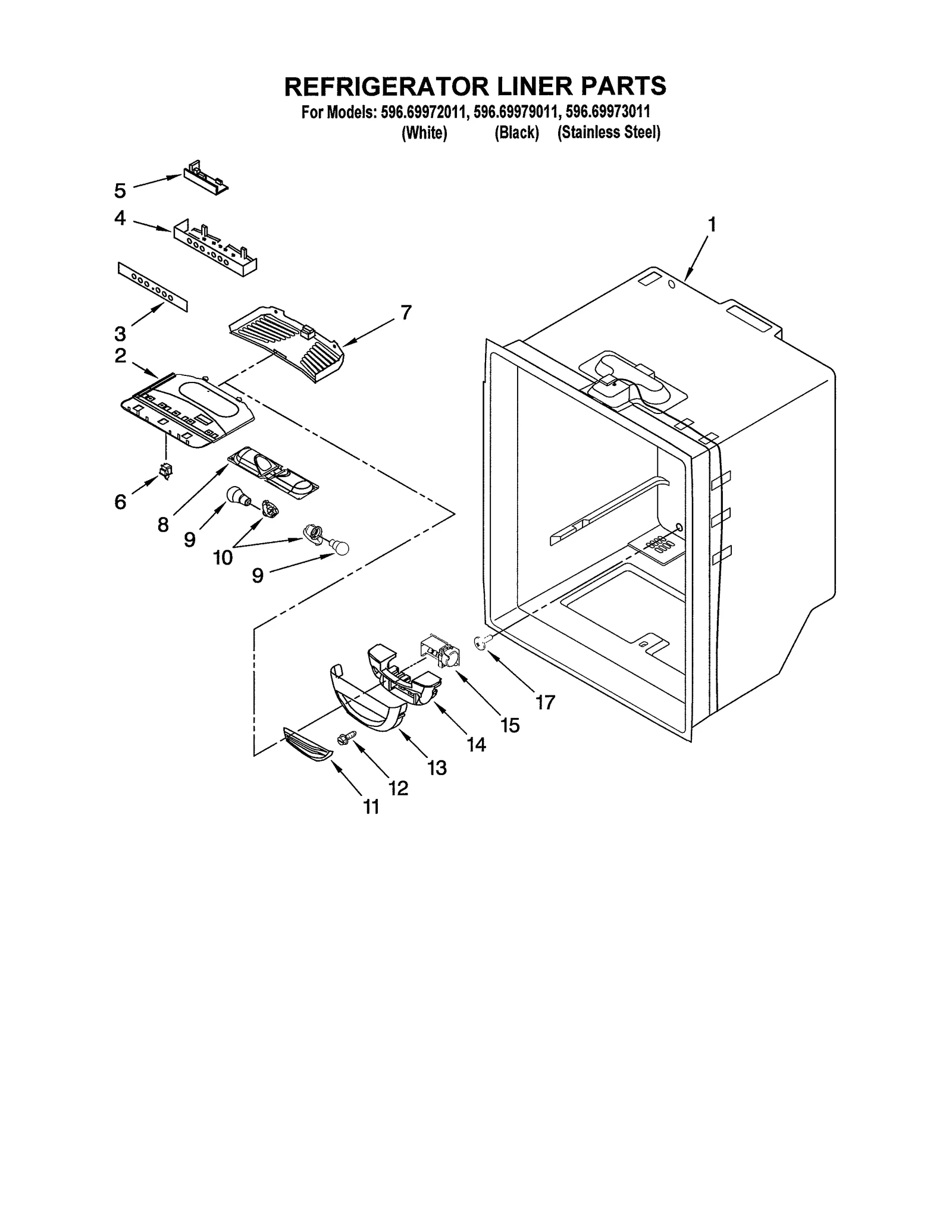 REFRIGERATOR LINER PARTS
For Models: 596.69972011, 596.69979011, 596.69973011
(White) (Black) (Stainless Steel)

5
4
1
3
7
2
6
8
9
10
9
17
15
14
13
12
11