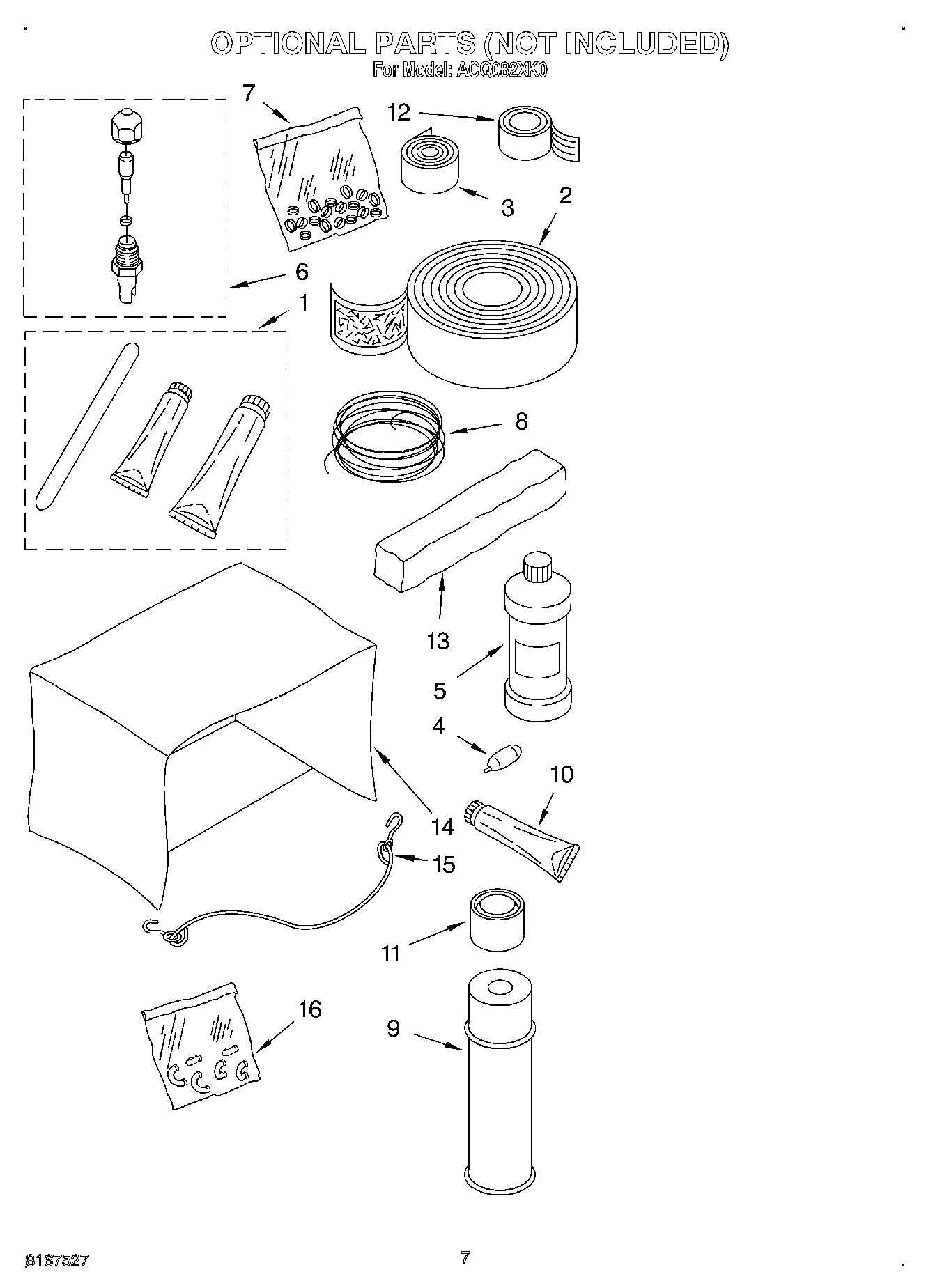 OPTIONAL PARTS (NOT INCLUDED)
For Model: ACQ082XK0

7
12
3
2
6
1
8
13
5
4
10
14
15
11
16
9

8167527
7