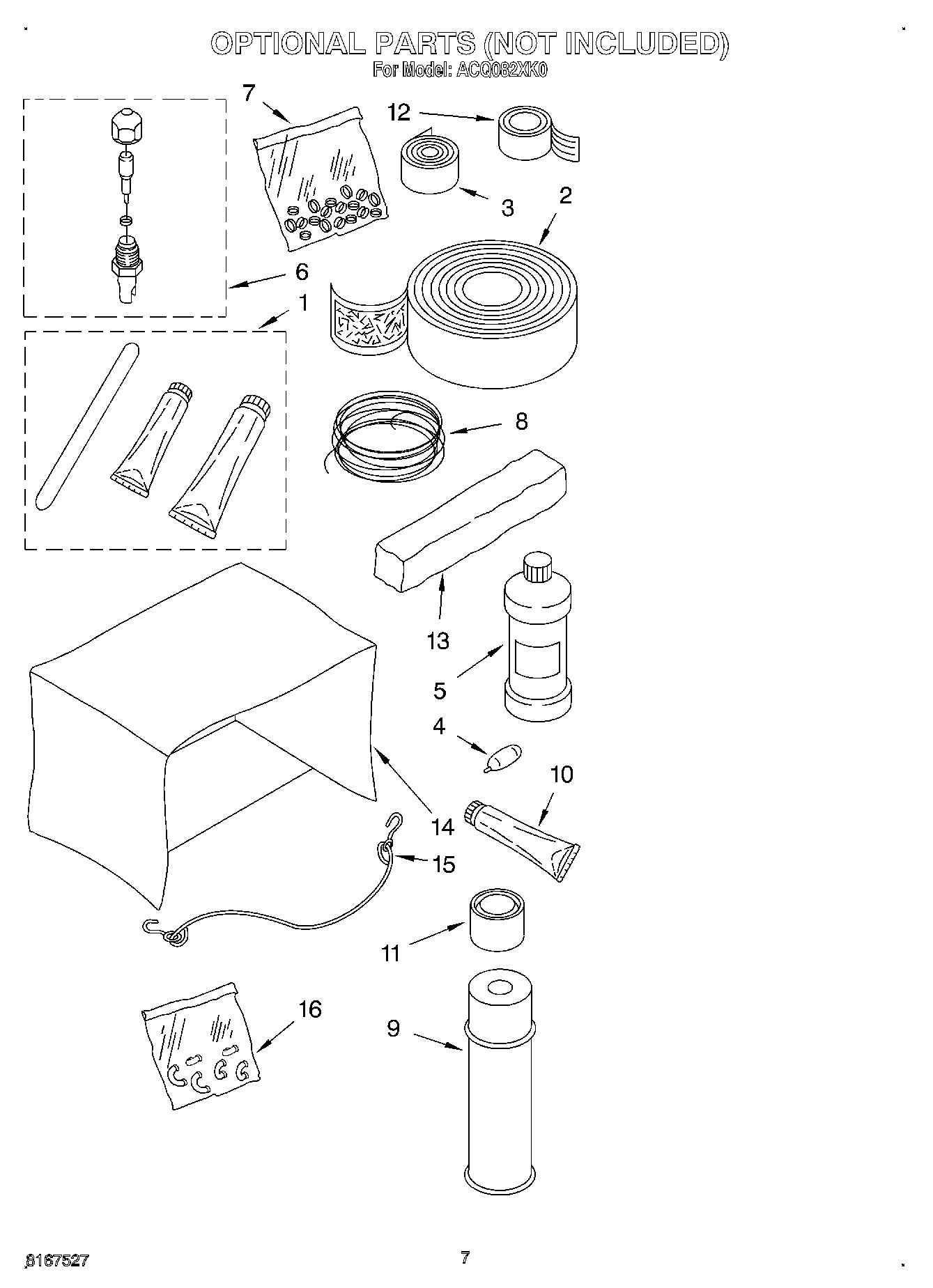 OPTIONAL PARTS (NOT INCLUDED)
For Model: ACQ082XK0

7
12
3
2
6
1
8
13
5
4
10
14
15
11
16
9

8167527
7