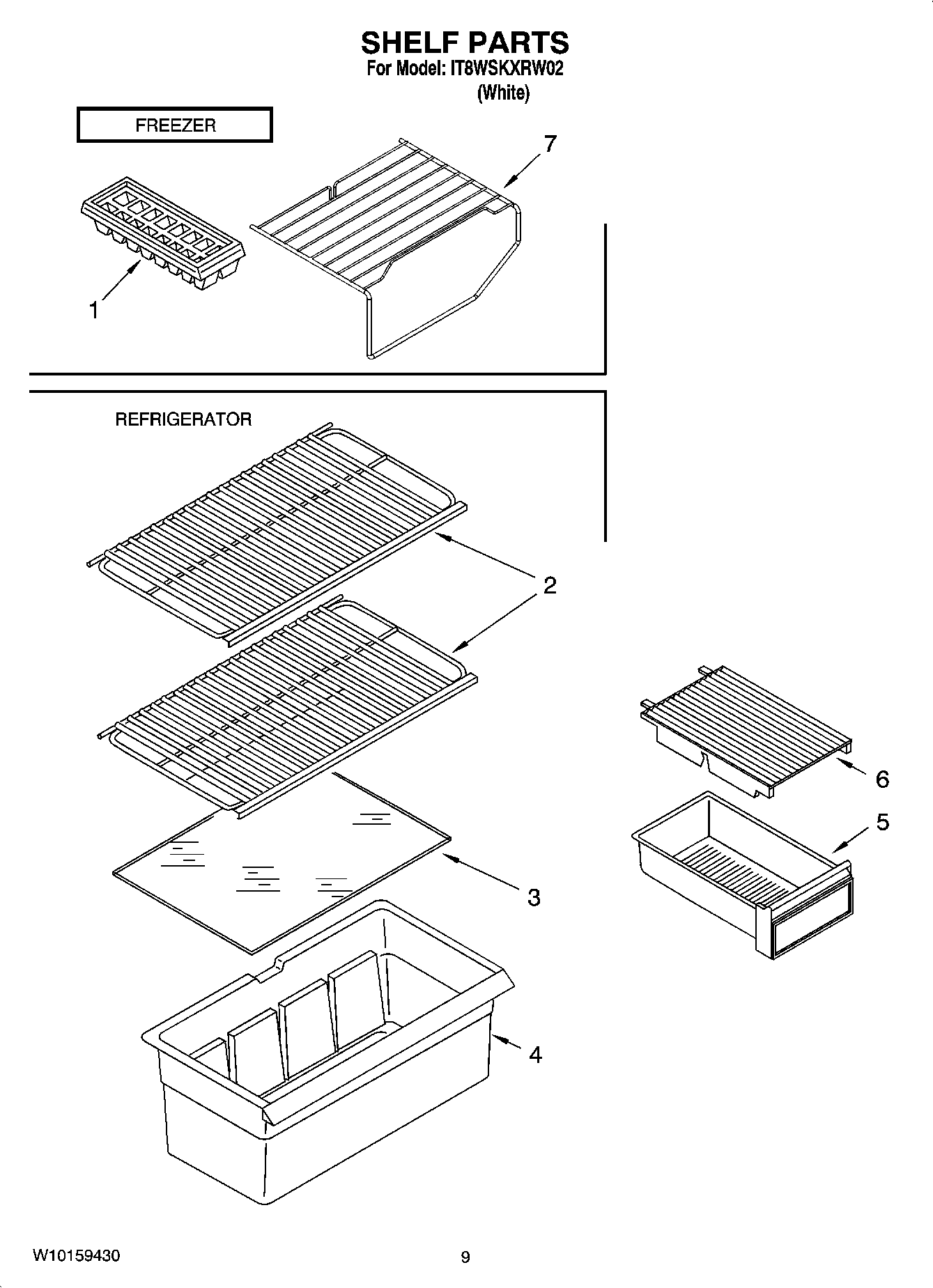 SHELF PARTS
For Model: IT8WSKXRW02
(White)

FREEZER

7

1

REFRIGERATOR

2

6

5

3

4

W10159430

9