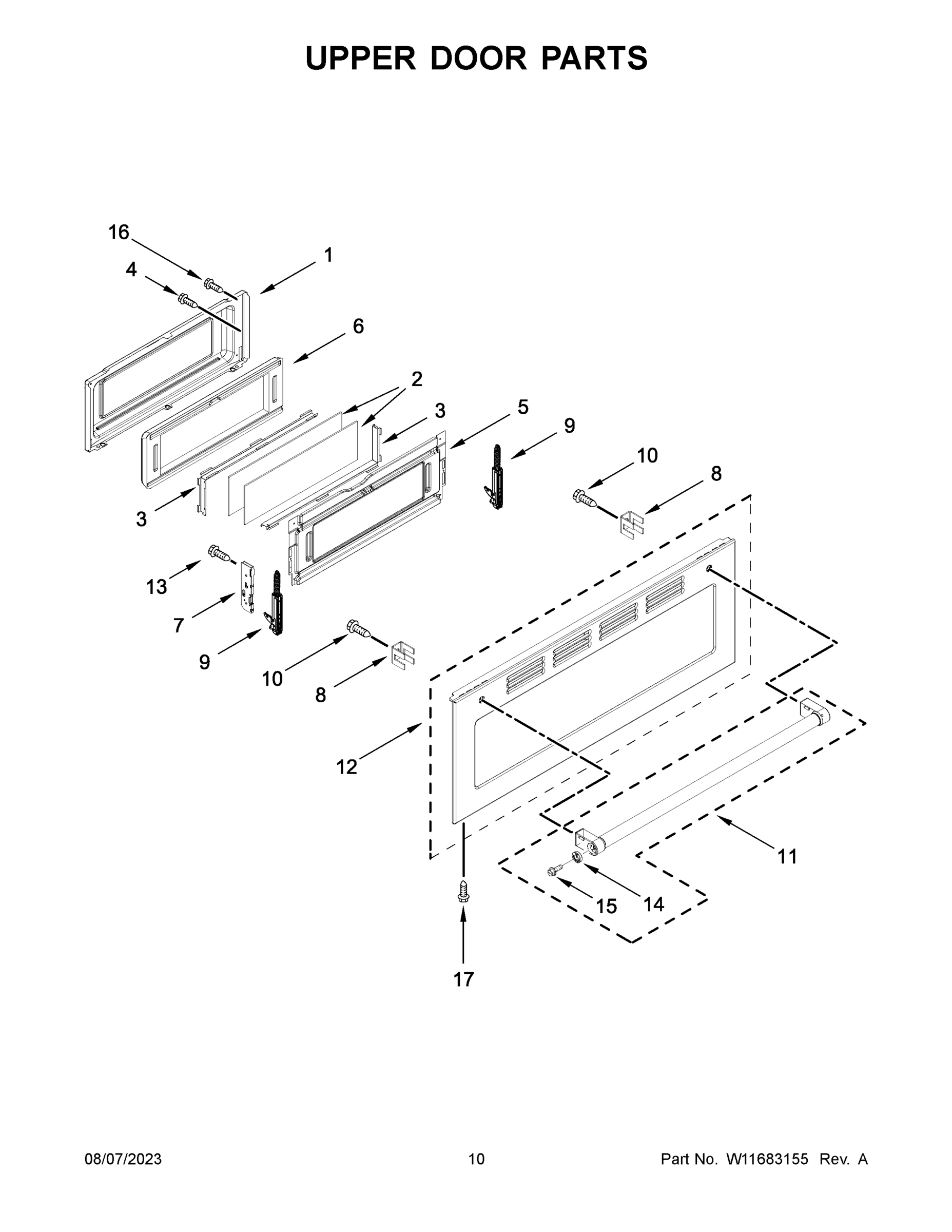 UPPER DOOR PARTS

16
1
4
6
2
3
5
9
10
8
3
13
7
9
10
8
12
11
15
14
17

08/07/2023
10
Part No. W11683155 Rev. A