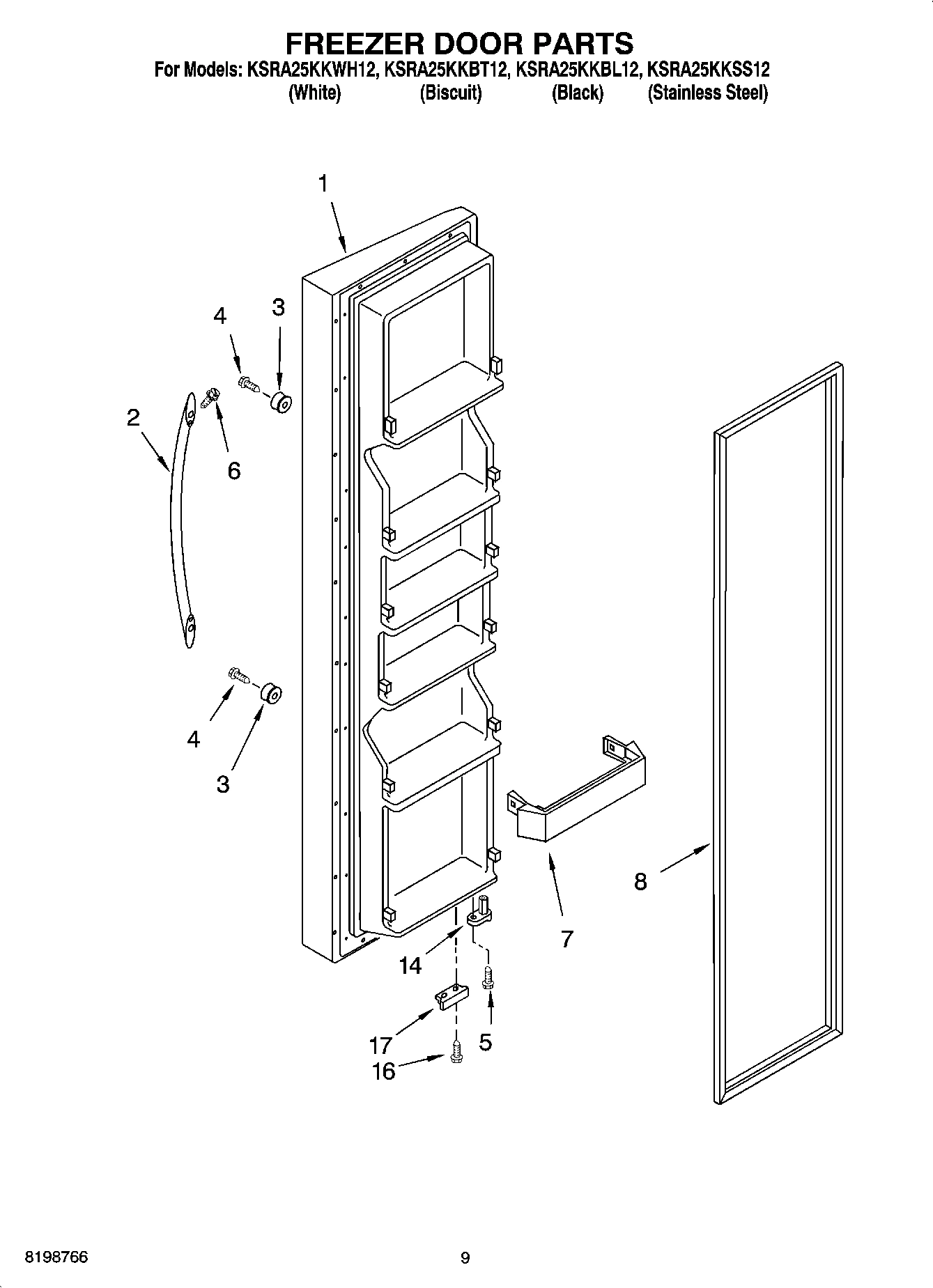 FREEZER DOOR PARTS

For Models: KSRA25KKWH12, KSRA25KKBT12, KSRA25KKBL12, KSRA25KKSS12
(White) (Biscuit) (Black) (Stainless Steel)

1
4
3
2
6
4
3
8
7
14
17
5
16

8198766

9