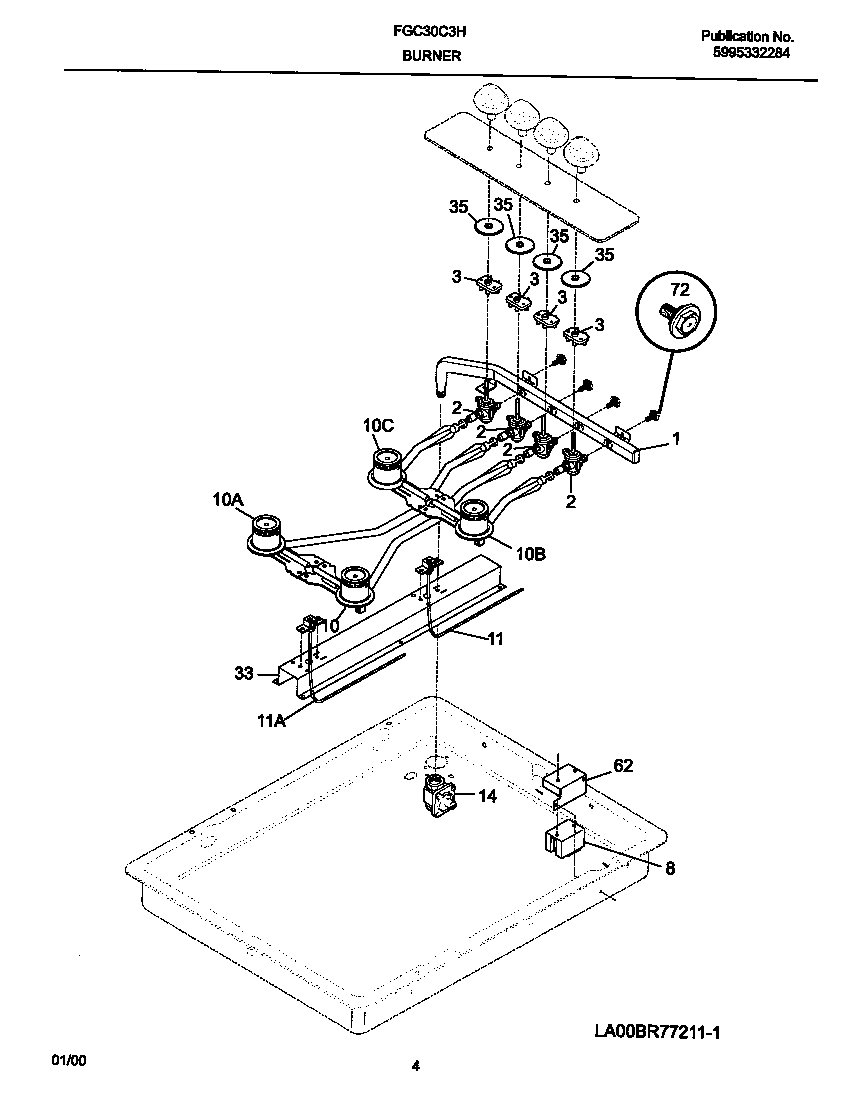 FGC30C3H
BURNER

Publication No.
5995332284

35
35
35
35
3
3
3
3
72
2
2
2
2
1
10C
10A
10B
10
11
33
11A
62
14
8

LA00BR77211-1

01/00

4