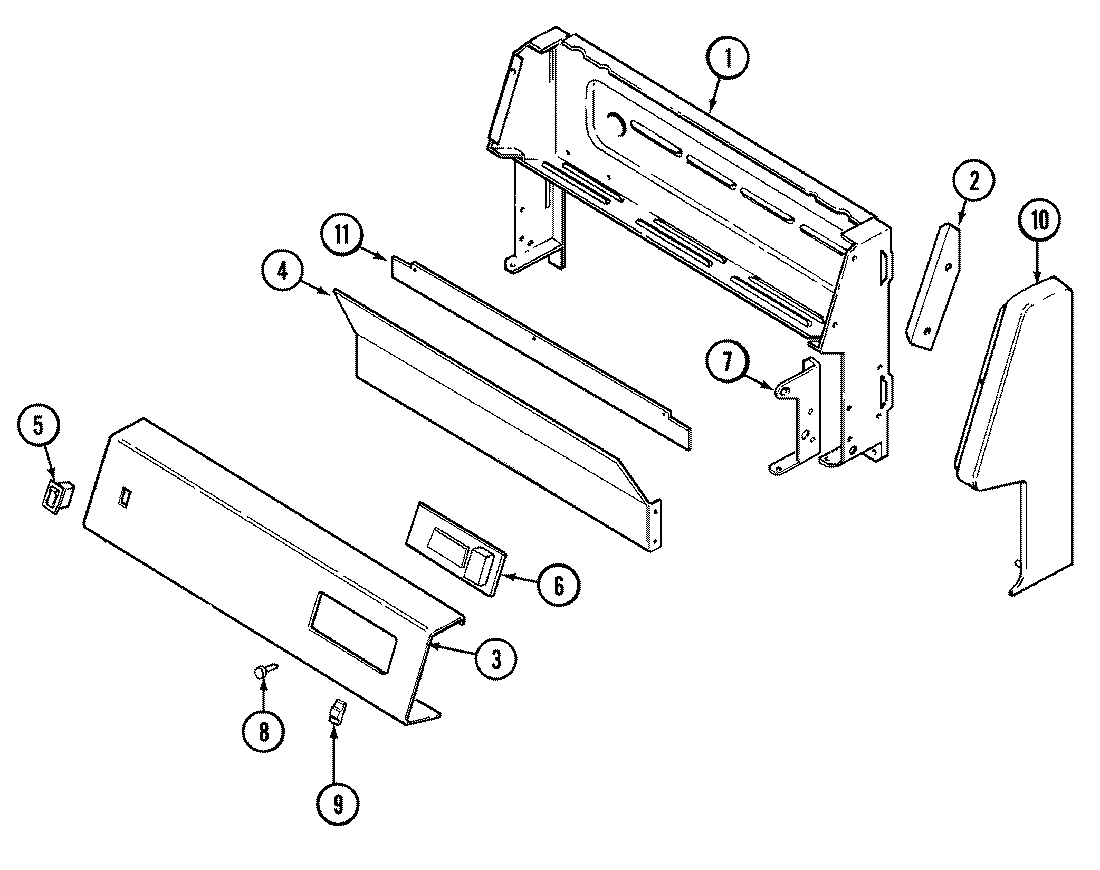 1
2
10
11
4
7
5
6
3
8
9