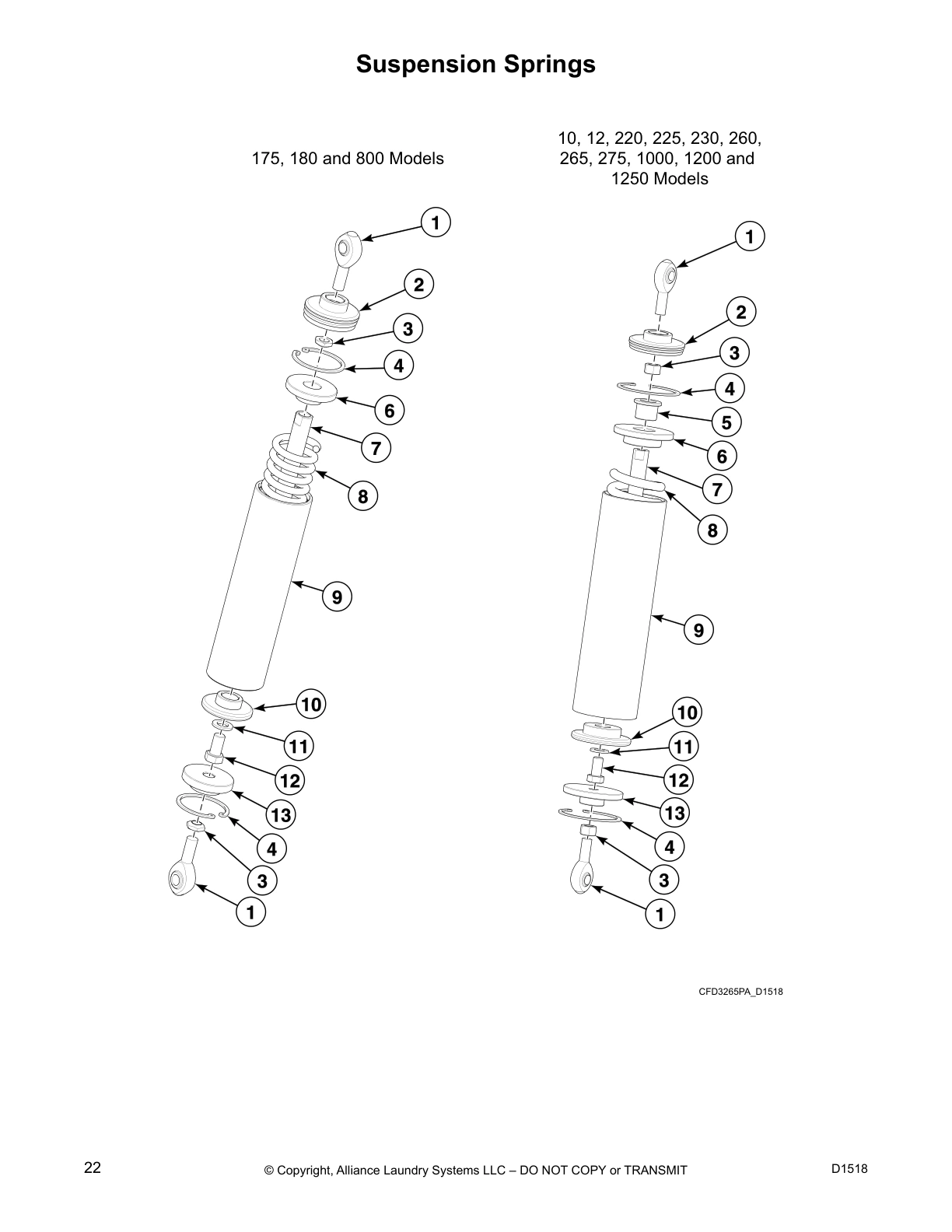 Suspension Springs

175, 180 and 800 Models

1
2
3
4
6
7
8
9
10
11
12
13
4
3
1

10, 12, 220, 225, 230, 260, 265, 275, 1000, 1200 and 1250 Models

1
2
3
4
5
6
7
8
9
10
11
12
13
4
3
1

CFD3265PA_D1518

22 © Copyright, Alliance Laundry Systems LLC – DO NOT COPY or TRANSMIT D1518