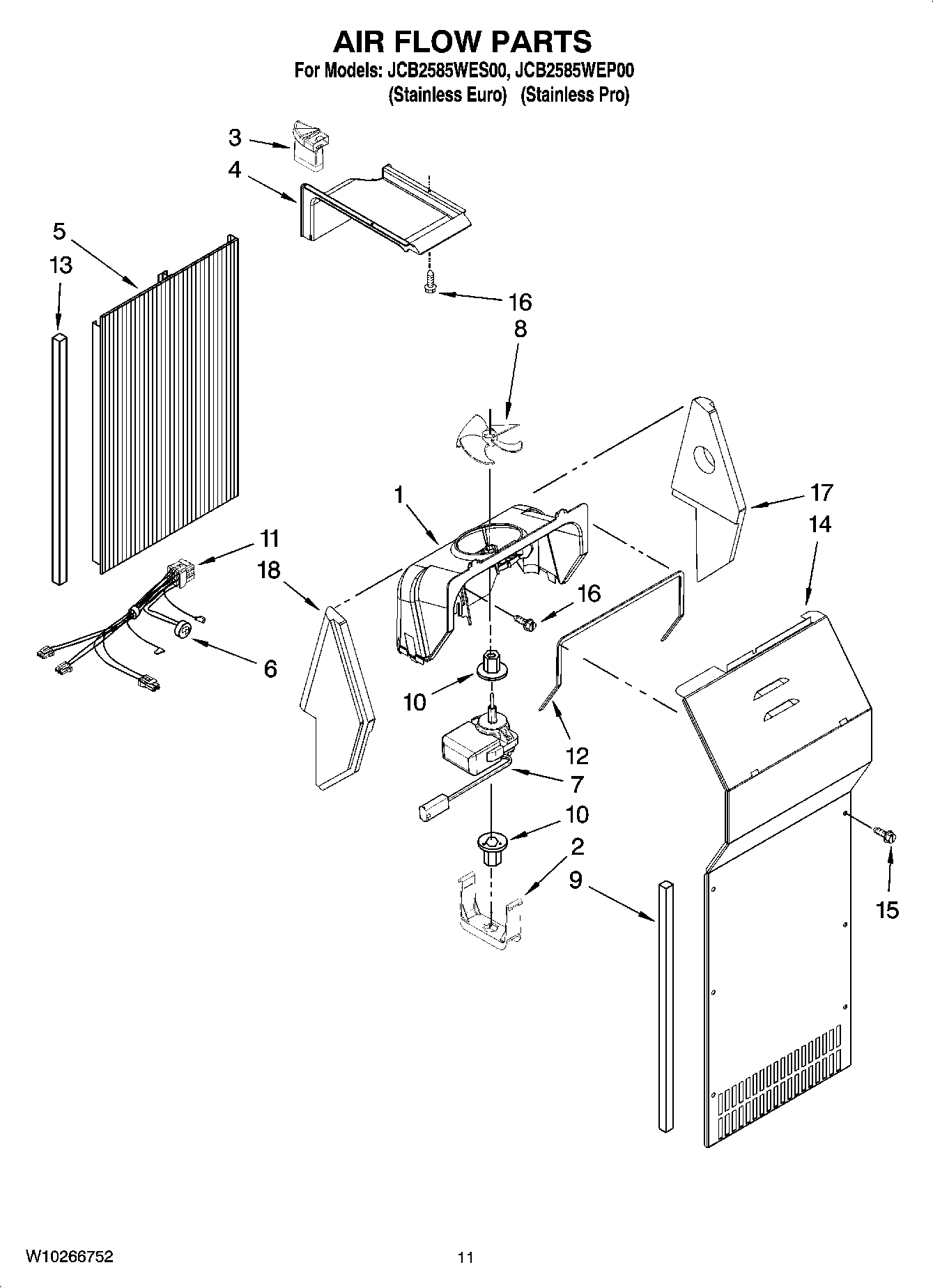 AIR FLOW PARTS
For Models: JCB2585WES00, JCB2585WEP00
(Stainless Euro) (Stainless Pro)

3
4
5
13
16
8
1
17
14
11
18
16
6
10
12
7
10
2
9
15

W10266752
11