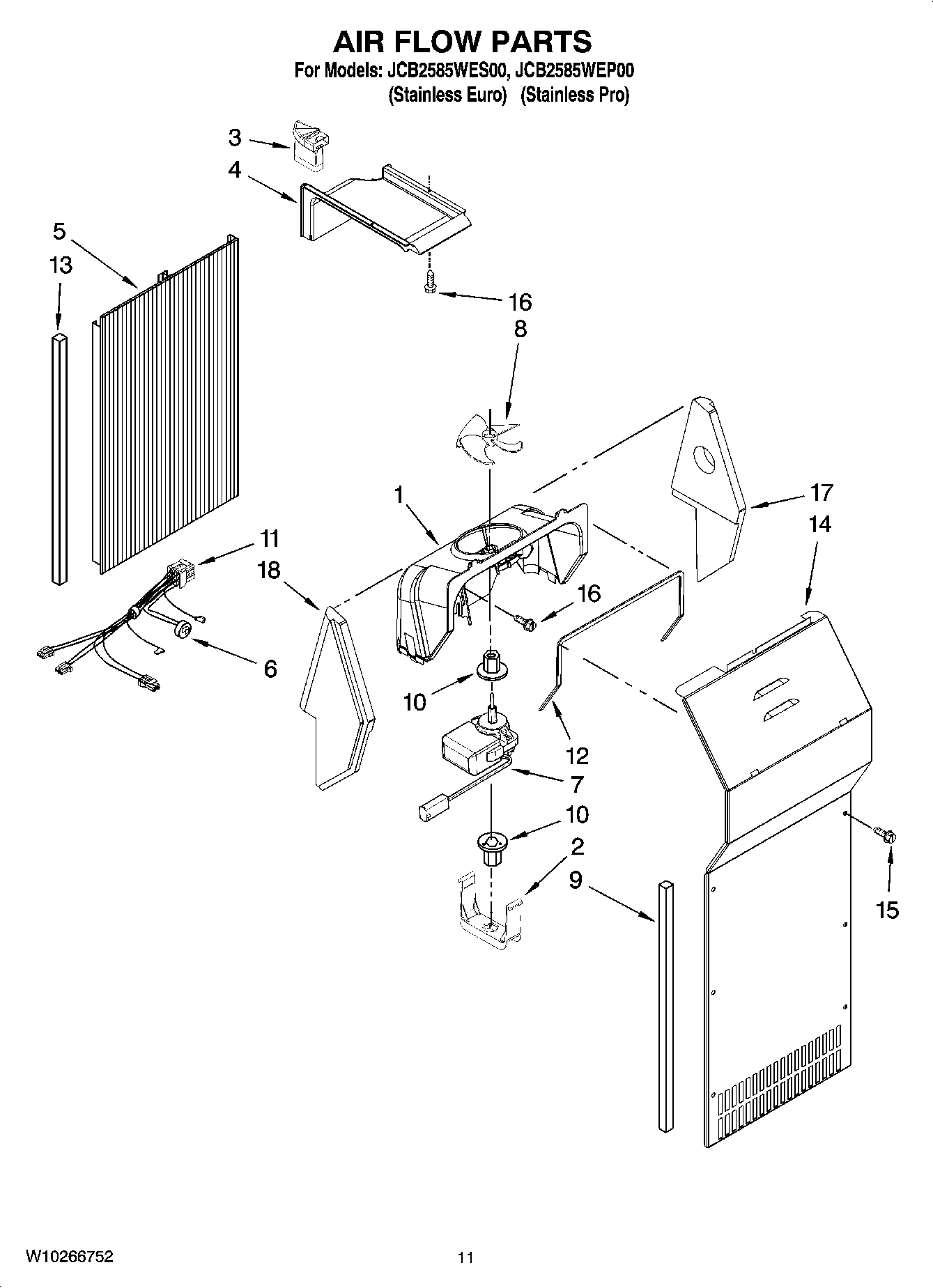 AIR FLOW PARTS

For Models: JCB2585WES00, JCB2585WEP00
(Stainless Euro) (Stainless Pro)

3
4
5
13
16
8
1
17
14
11
18
16
6
10
12
7
10
2
9
15

W10266752

11