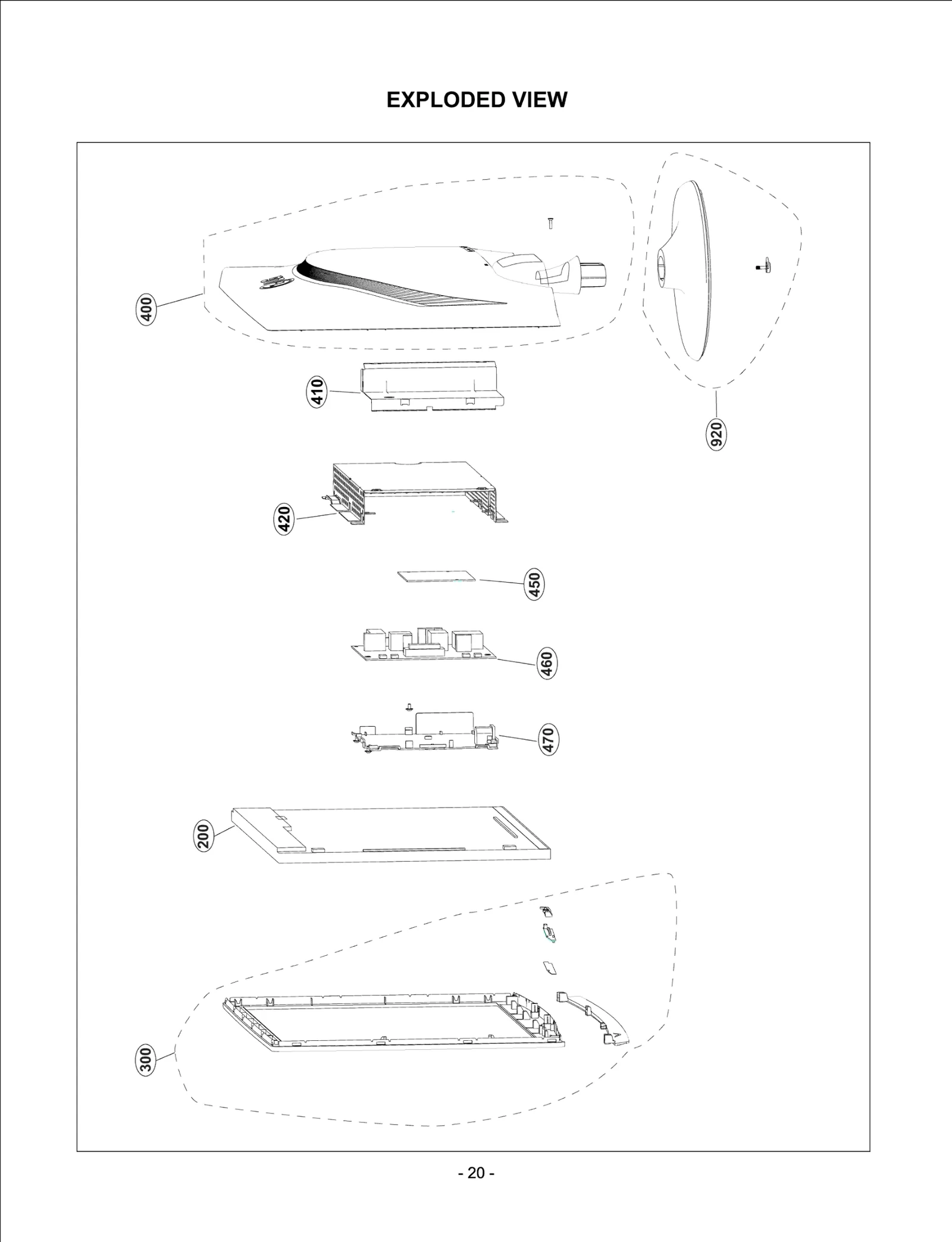 EXPLODED VIEW

400

920

410

420

450

460

470

200

300

- 20 -