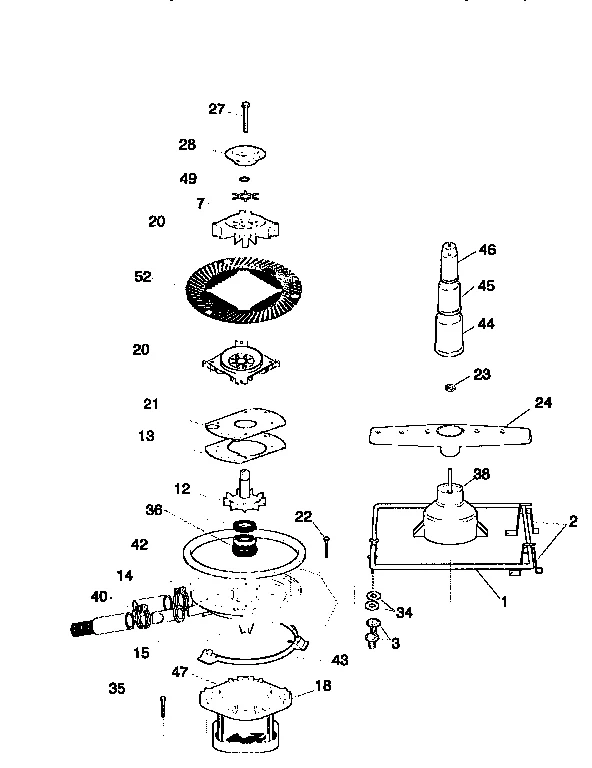 27
28
49
7
20
52
20
21
13
12
36
42
14
40
15
35
47
18
43
22
46
45
44
23
24
38
2
1
34
3