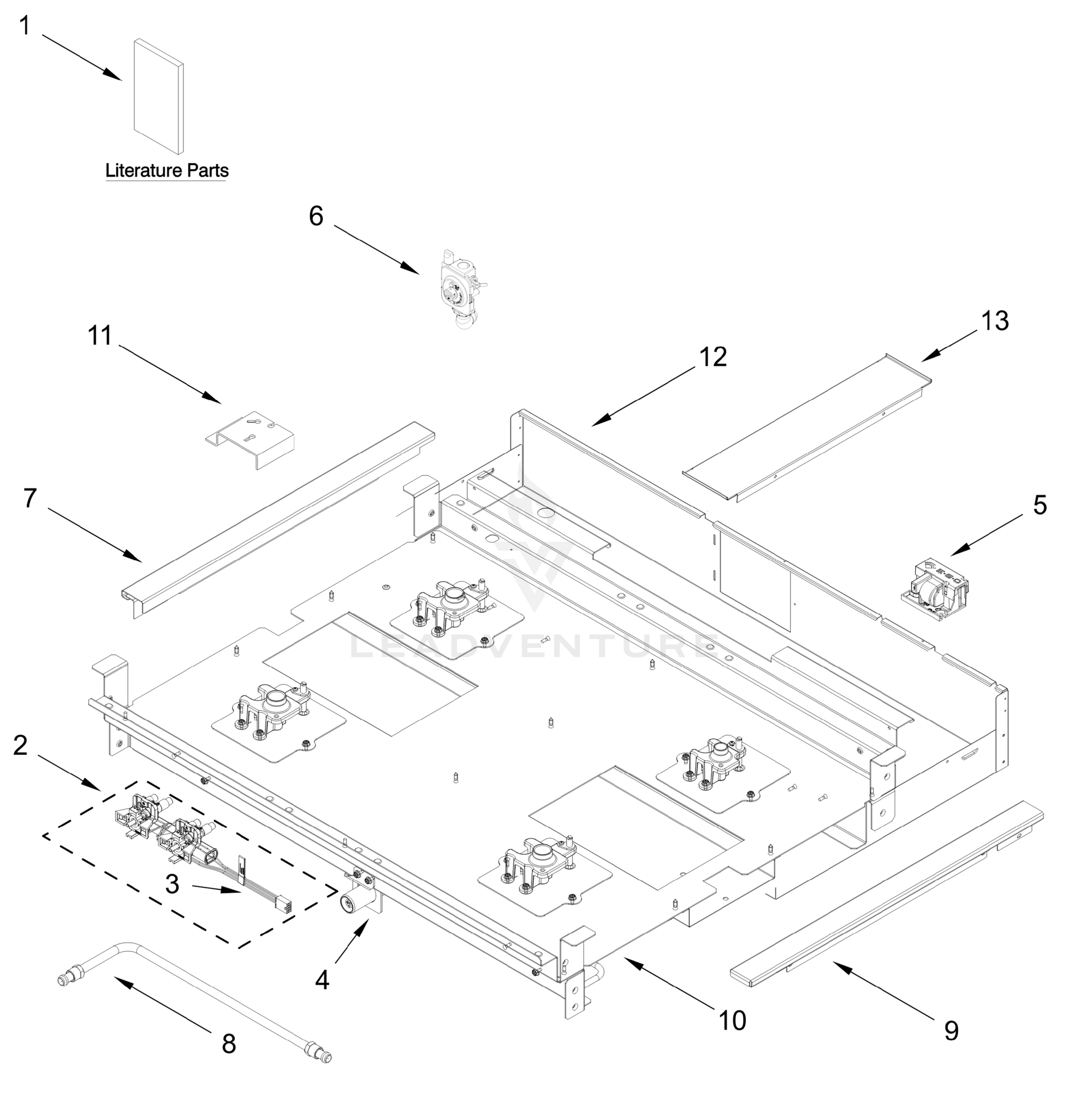 1

Literature Parts

6

11

12

13

7

5

LEADVENTURE

2

3

4

8

10

9