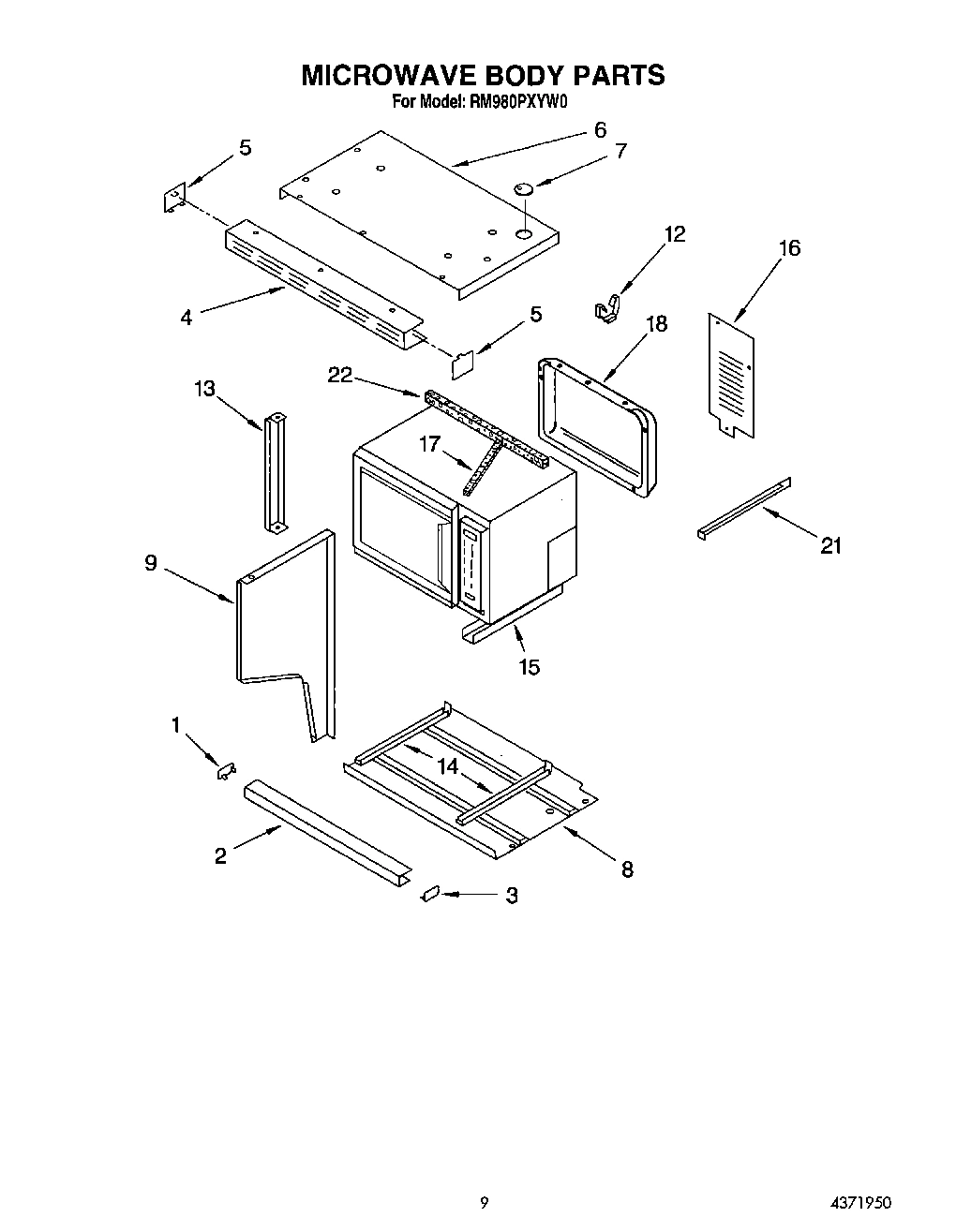 MICROWAVE BODY PARTS
For Model: RM980PXYW0

5
6
7
12
16
4
5
18
22
13
17
21
9
15
1
14
2
8
3

9
4371950