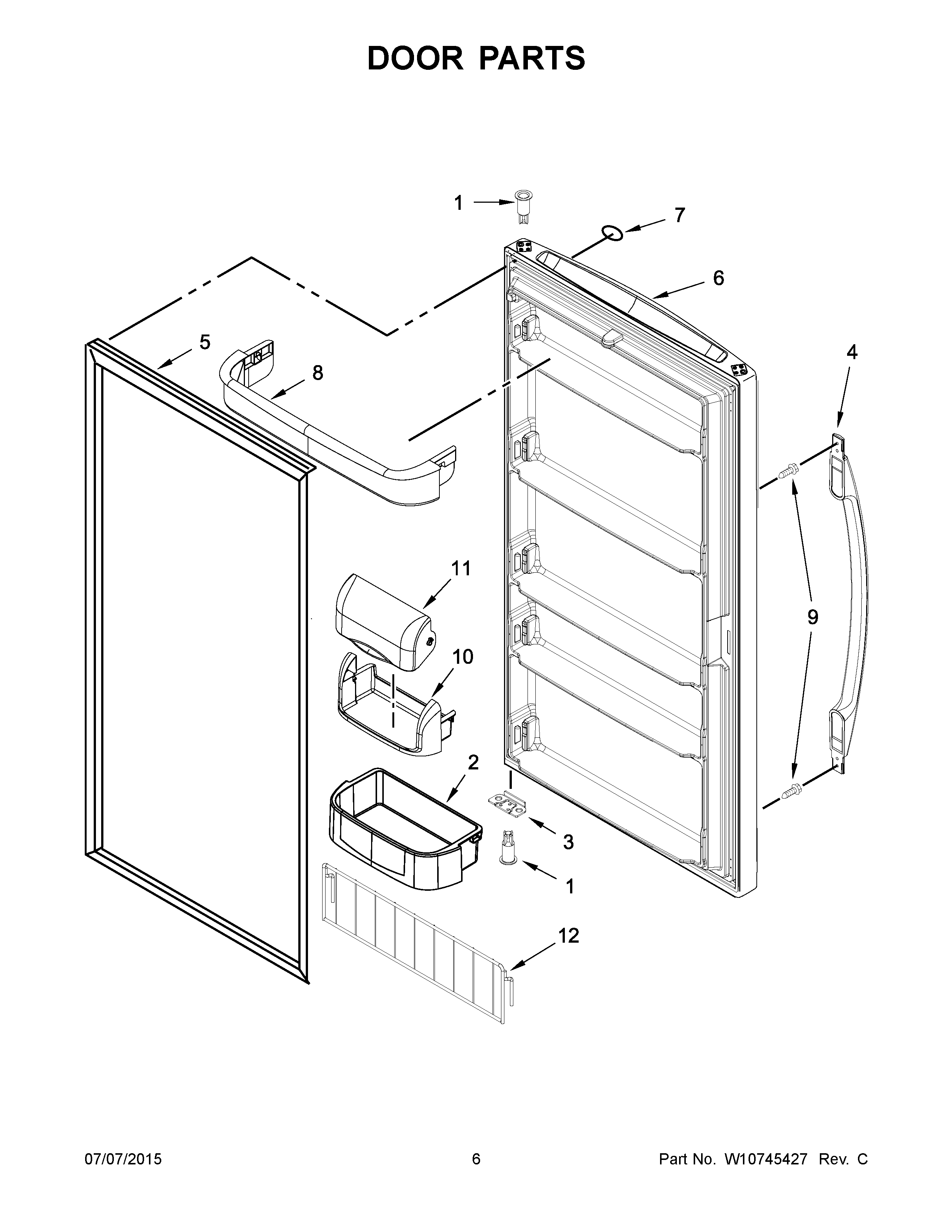 DOOR PARTS

1
7
6
5
8
4
11
9
10
2
3
1
12

07/07/2015
6
Part No. W10745427 Rev. C