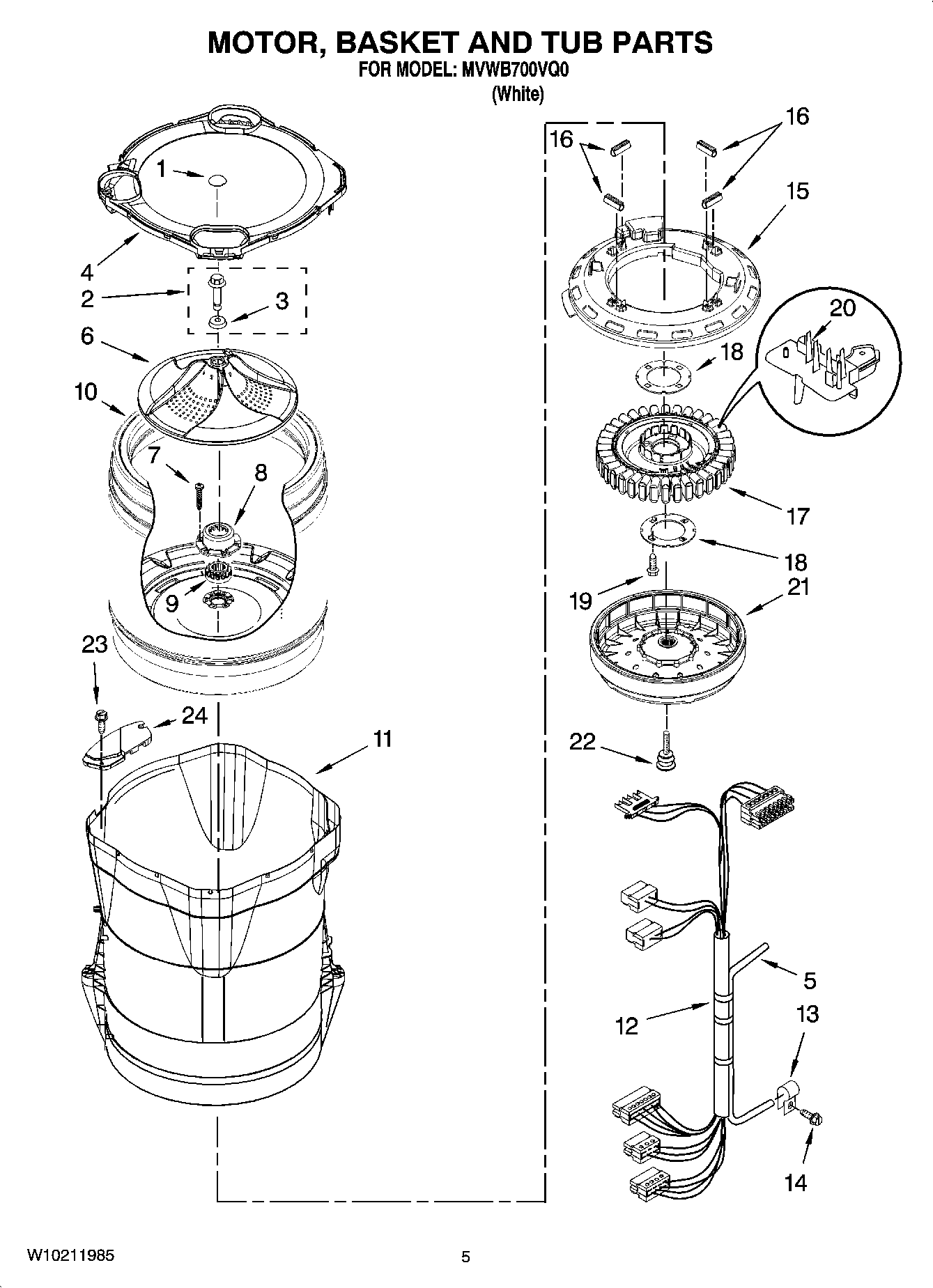 MOTOR, BASKET AND TUB PARTS
FOR MODEL: MVWB700VQ0
(White)

1
4
2
3
6
10
7
8
9
23
24
11
16
16
15
20
18
17
18
19
21
22
5
12
13
14

W10211985
5