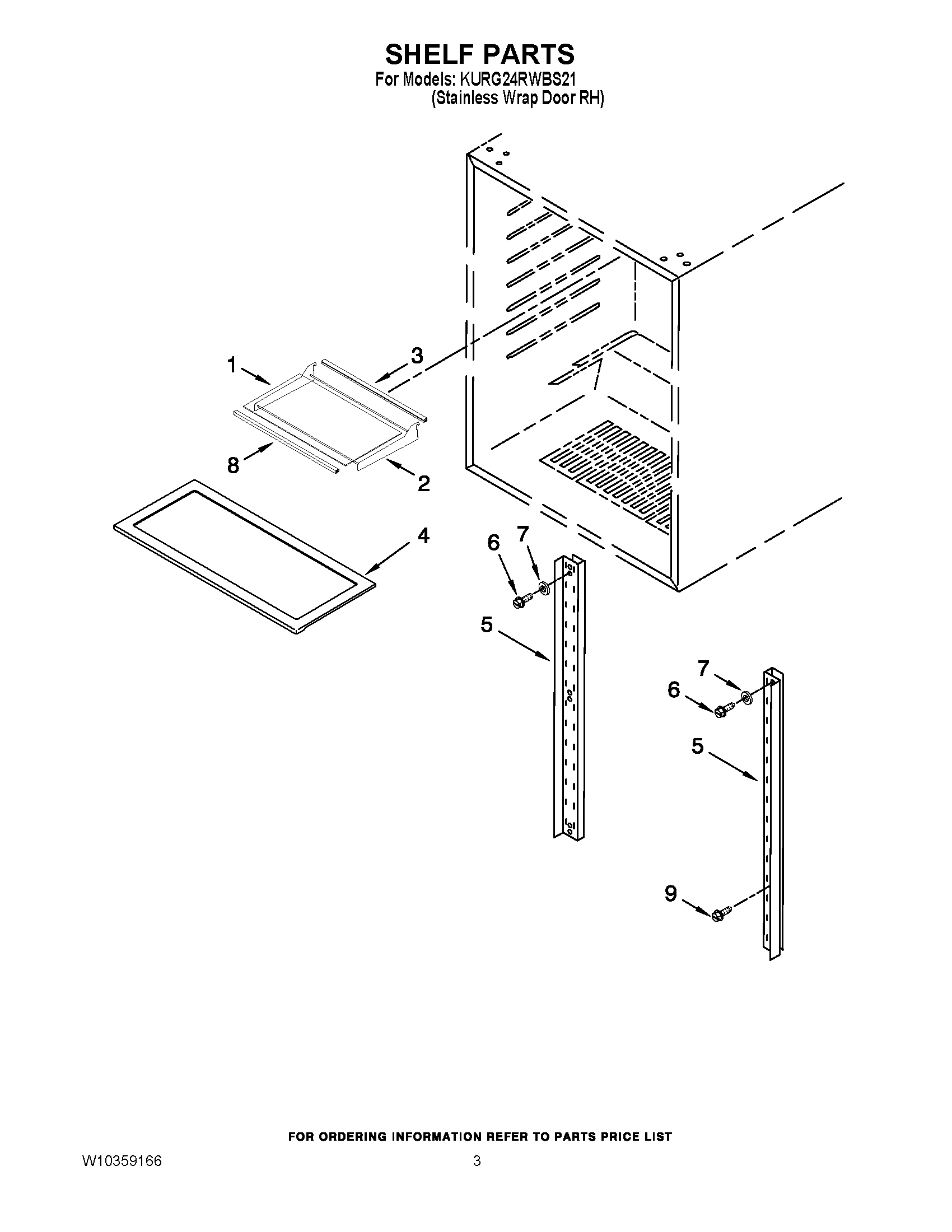 SHELF PARTS
For Models: KURG24RWBS21
(Stainless Wrap Door RH)

1
3
8
2
4
6
7
5
7
6
5
9

FOR ORDERING INFORMATION REFER TO PARTS PRICE LIST

W10359166

3