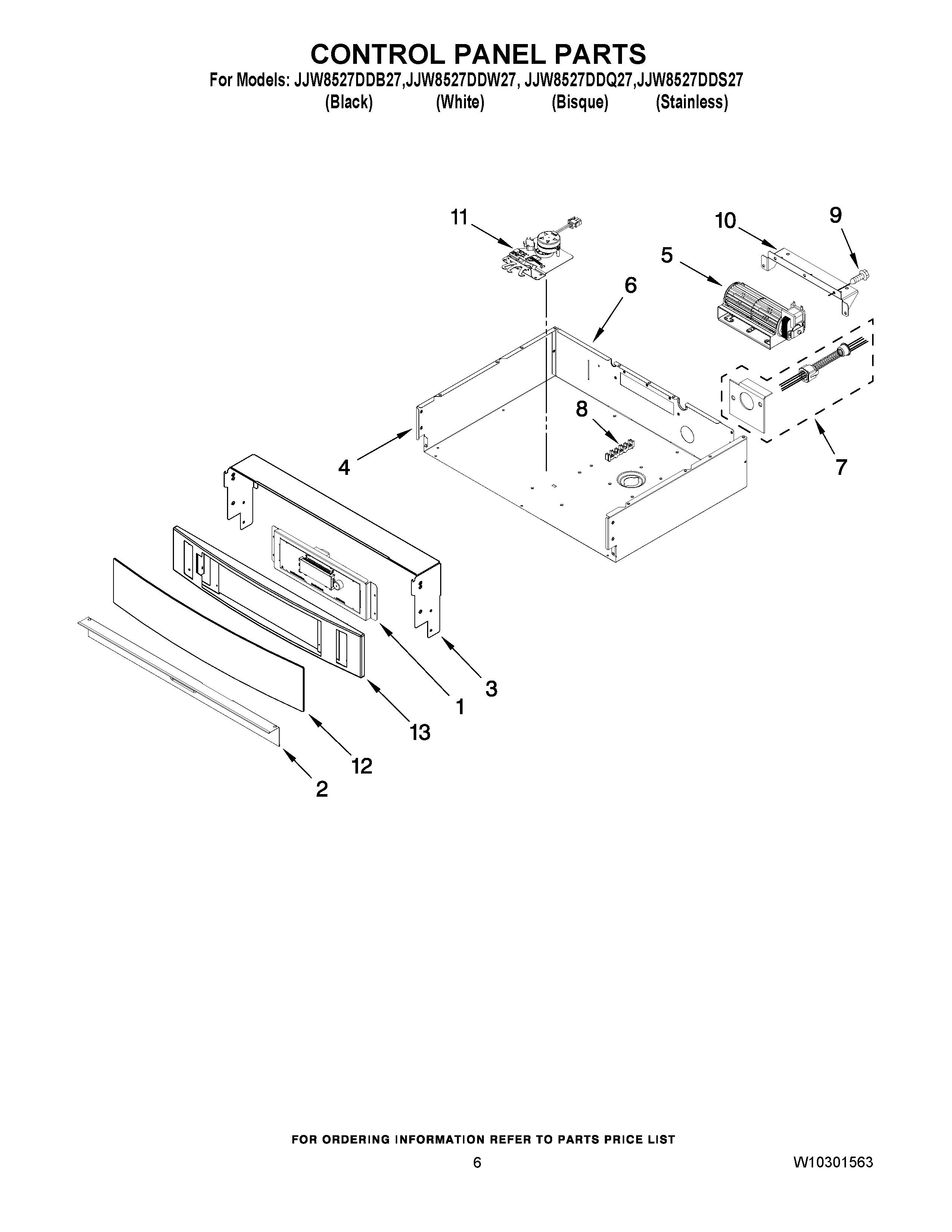 CONTROL PANEL PARTS
For Models: JJW8527DDB27,JJW8527DDW27, JJW8527DDQ27,JJW8527DDS27
(Black) (White) (Bisque) (Stainless)

11
10
9
5
6
8
4
7
3
1
13
12
2

FOR ORDERING INFORMATION REFER TO PARTS PRICE LIST
6
W10301563