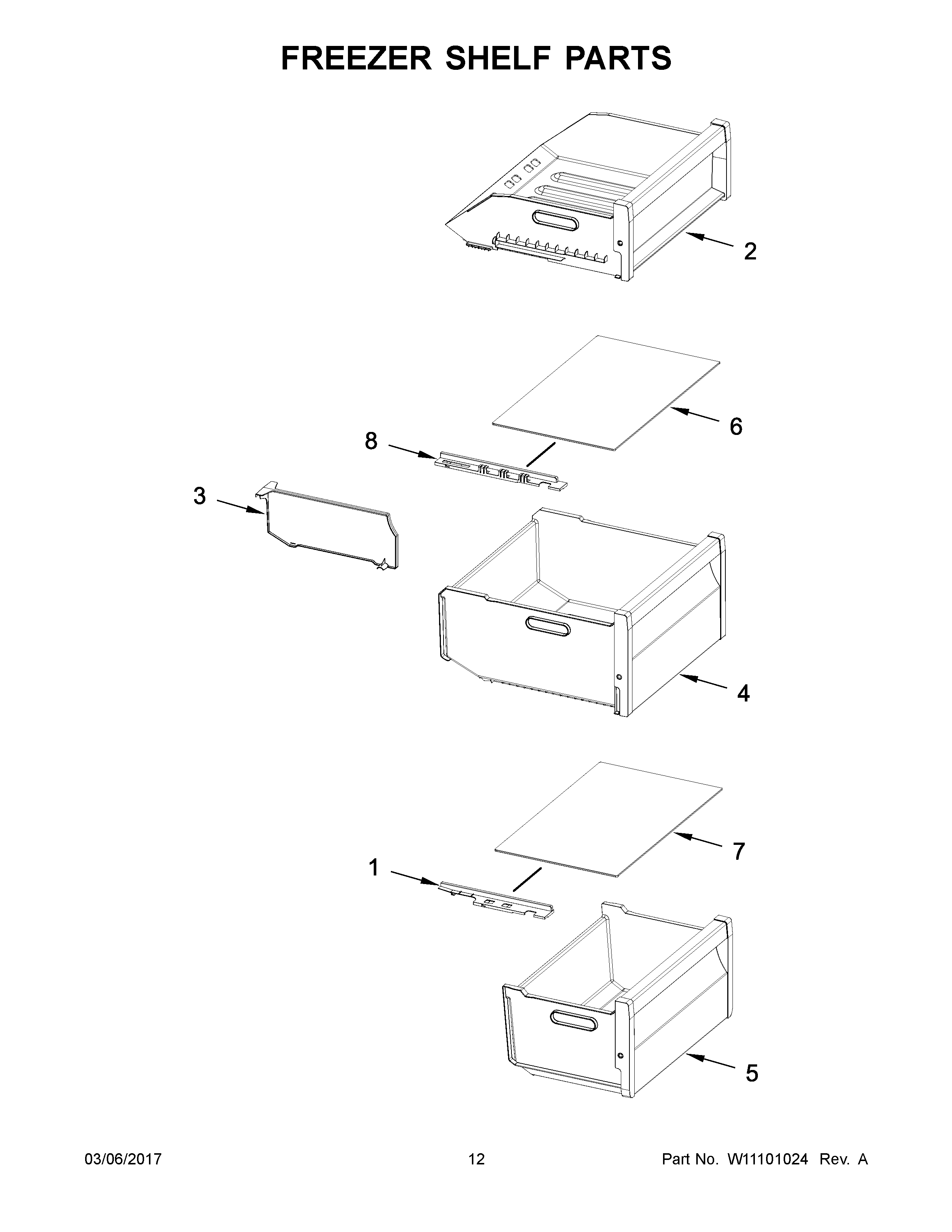 FREEZER SHELF PARTS

2

6

8

3

4

7

1

5

03/06/2017

12

Part No. W11101024 Rev. A