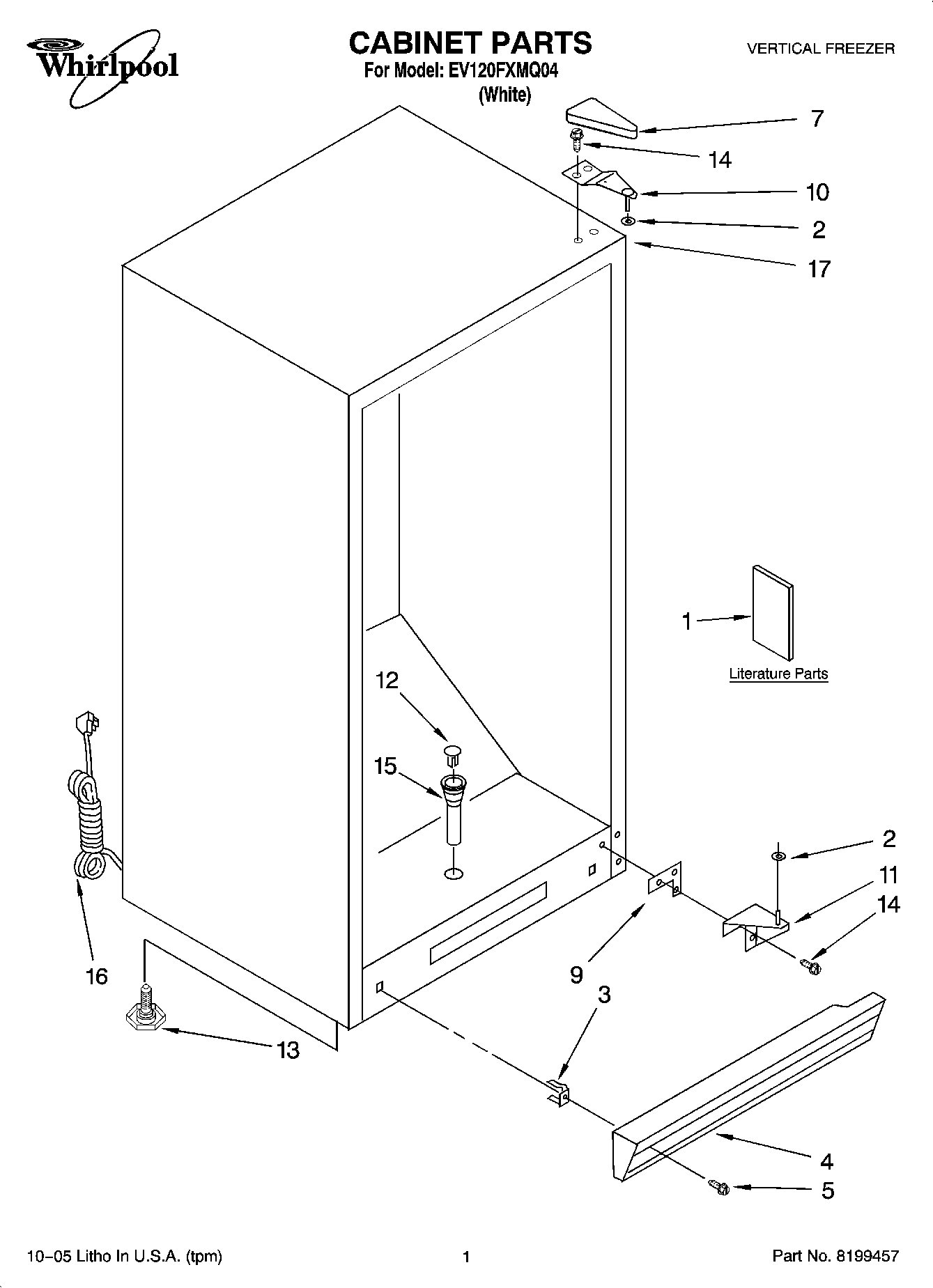 Whirlpool

CABINET PARTS
For Model: EV120FXMQ04
(White)

VERTICAL FREEZER

7
14
10
2
17

1
Literature Parts

12
15

2
11
14

16

9
3

13

4
5

10–05 Litho In U.S.A. (tpm)

1

Part No. 8199457