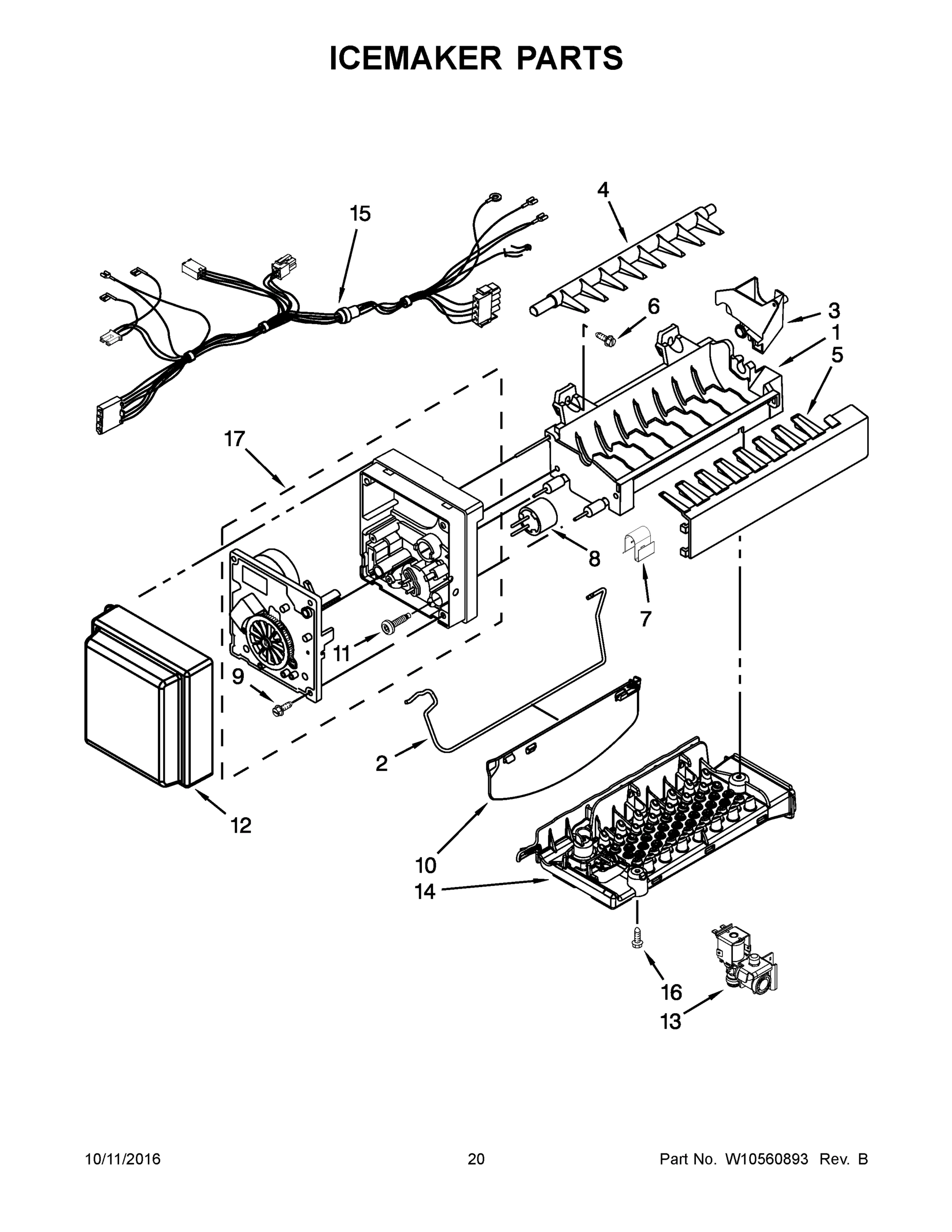 ICEMAKER PARTS

4

15

6

3

1

5

17

8

7

11

9

2

12

10

14

16

13

10/11/2016

20

Part No. W10560893 Rev. B