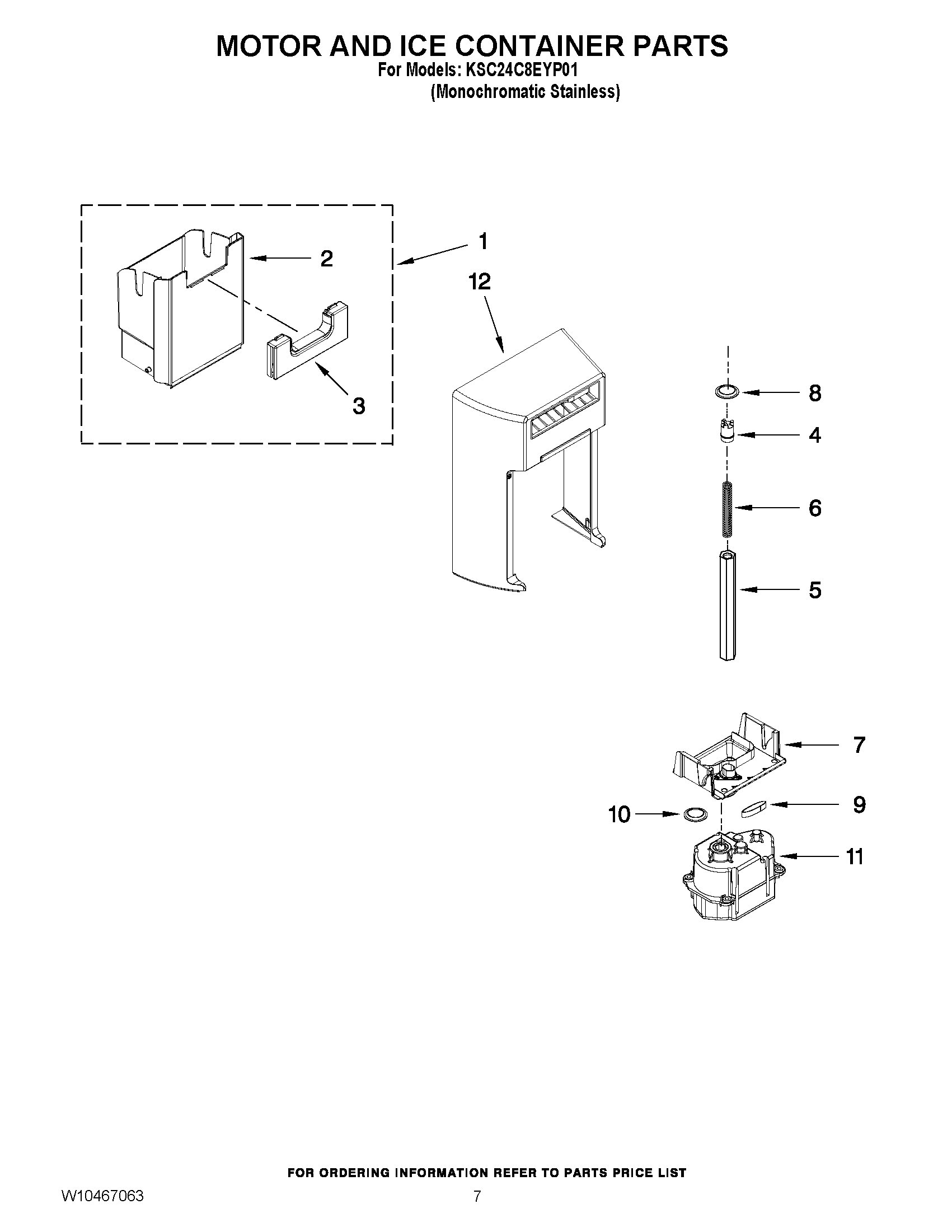 MOTOR AND ICE CONTAINER PARTS
For Models: KSC24C8EYP01
(Monochromatic Stainless)

1
2
12
3
8
4
6
5
7
10
9
11

FOR ORDERING INFORMATION REFER TO PARTS PRICE LIST

W10467063
7