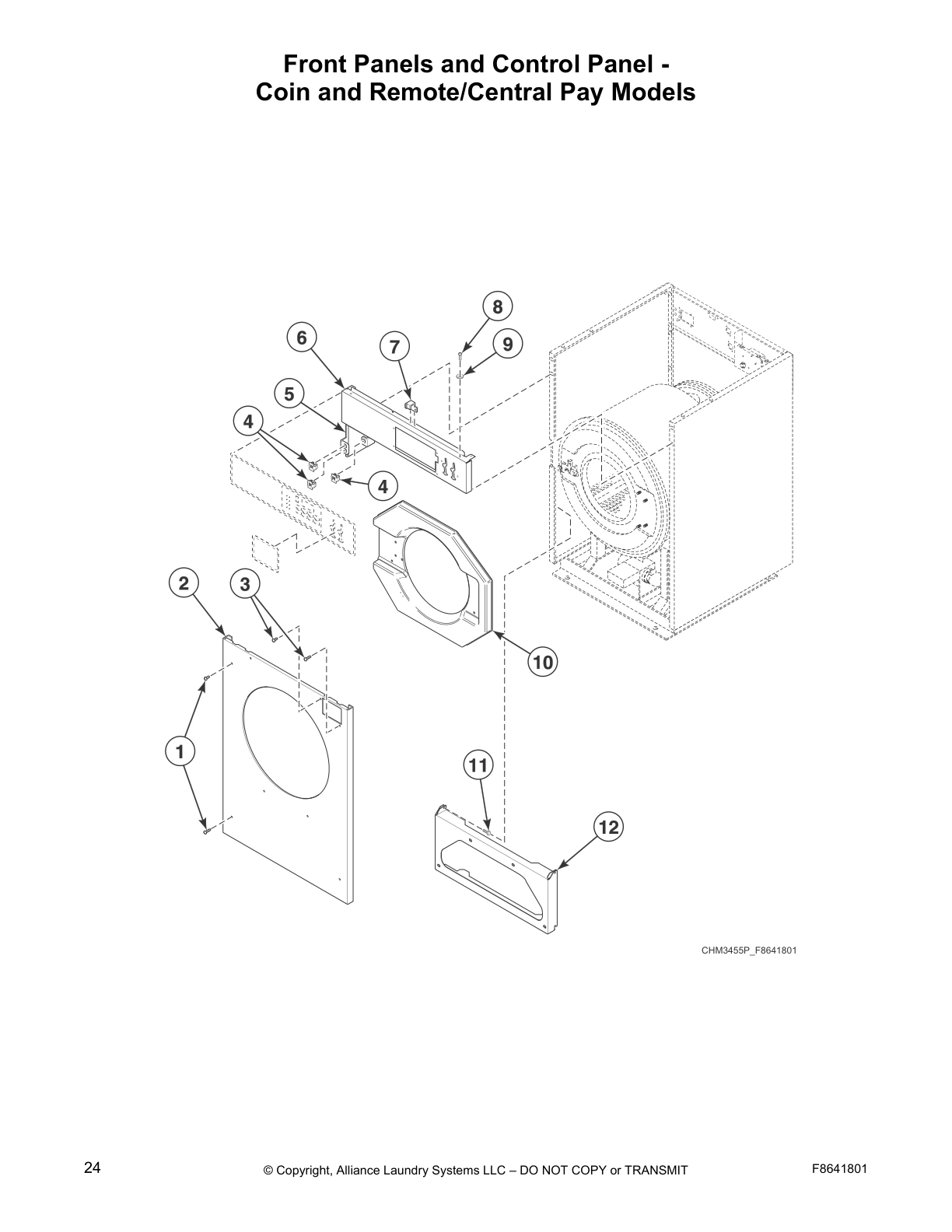 Front Panels and Control Panel -
Coin and Remote/Central Pay Models

8
6
7
9
5
4
4
2
3
10
1
11
12

CHM3455P_F8641801

24
© Copyright, Alliance Laundry Systems LLC – DO NOT COPY or TRANSMIT
F8641801