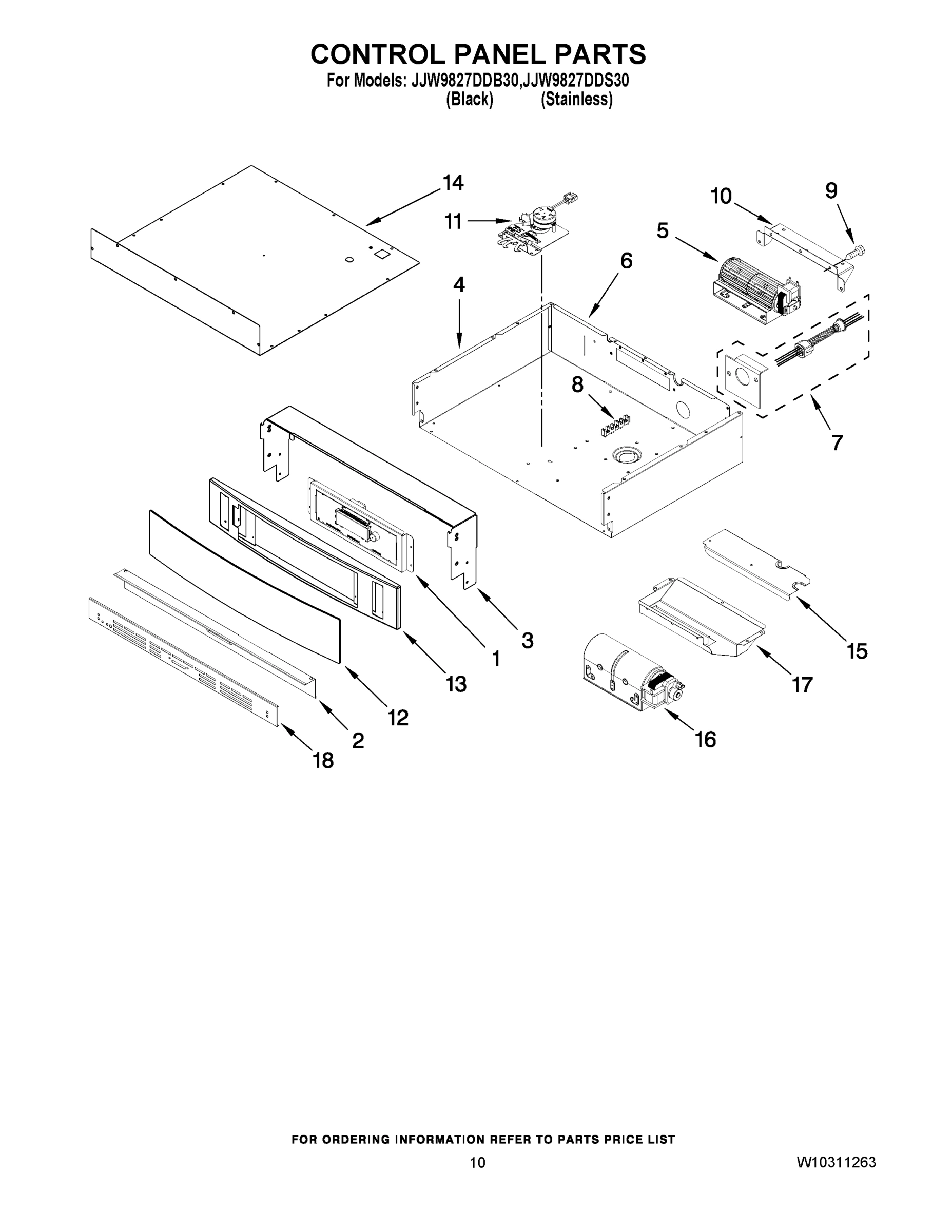 CONTROL PANEL PARTS
For Models: JJW9827DDB30,JJW9827DDS30
(Black) (Stainless)

14
11
10
9
5
6
4
8
7
3
1
13
12
2
18
15
17
16

FOR ORDERING INFORMATION REFER TO PARTS PRICE LIST
10
W10311263