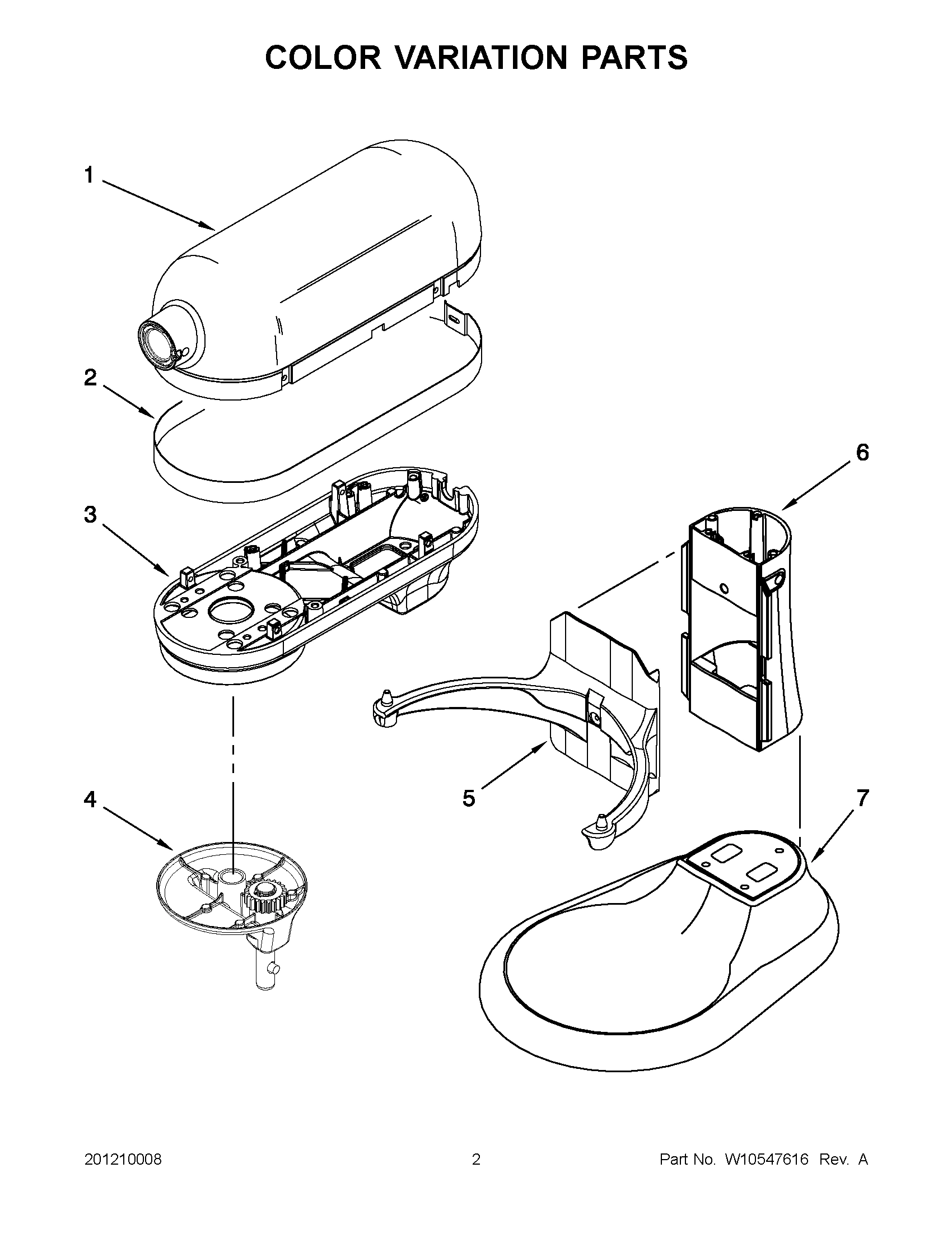 COLOR VARIATION PARTS

1

2

3

6

4

5

7

201210008

2

Part No. W10547616 Rev. A