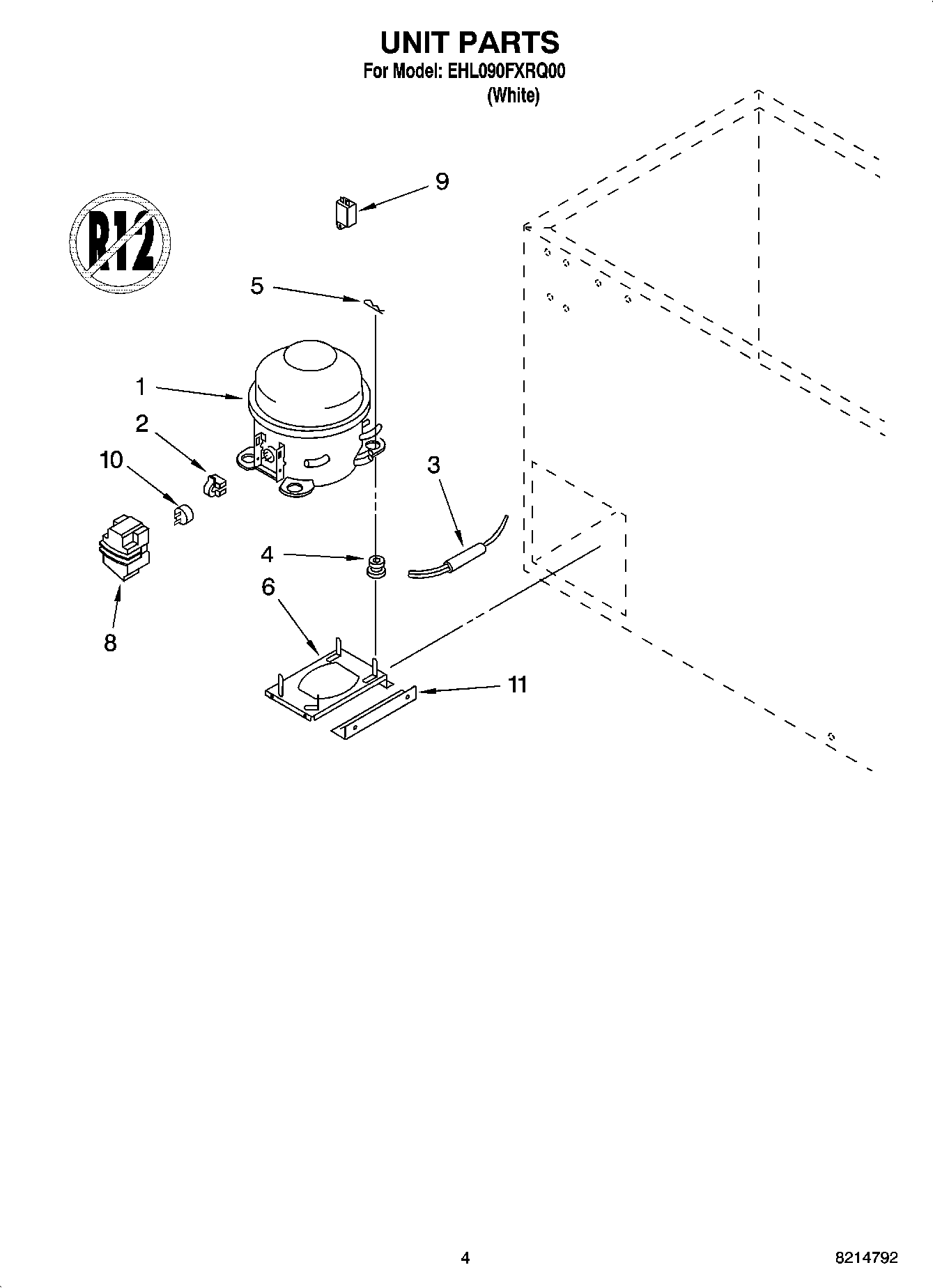 UNIT PARTS
For Model: EHL090FXRQ00
(White)

R12

9
5
1
2
10
3
4
6
8
11

4
8214792