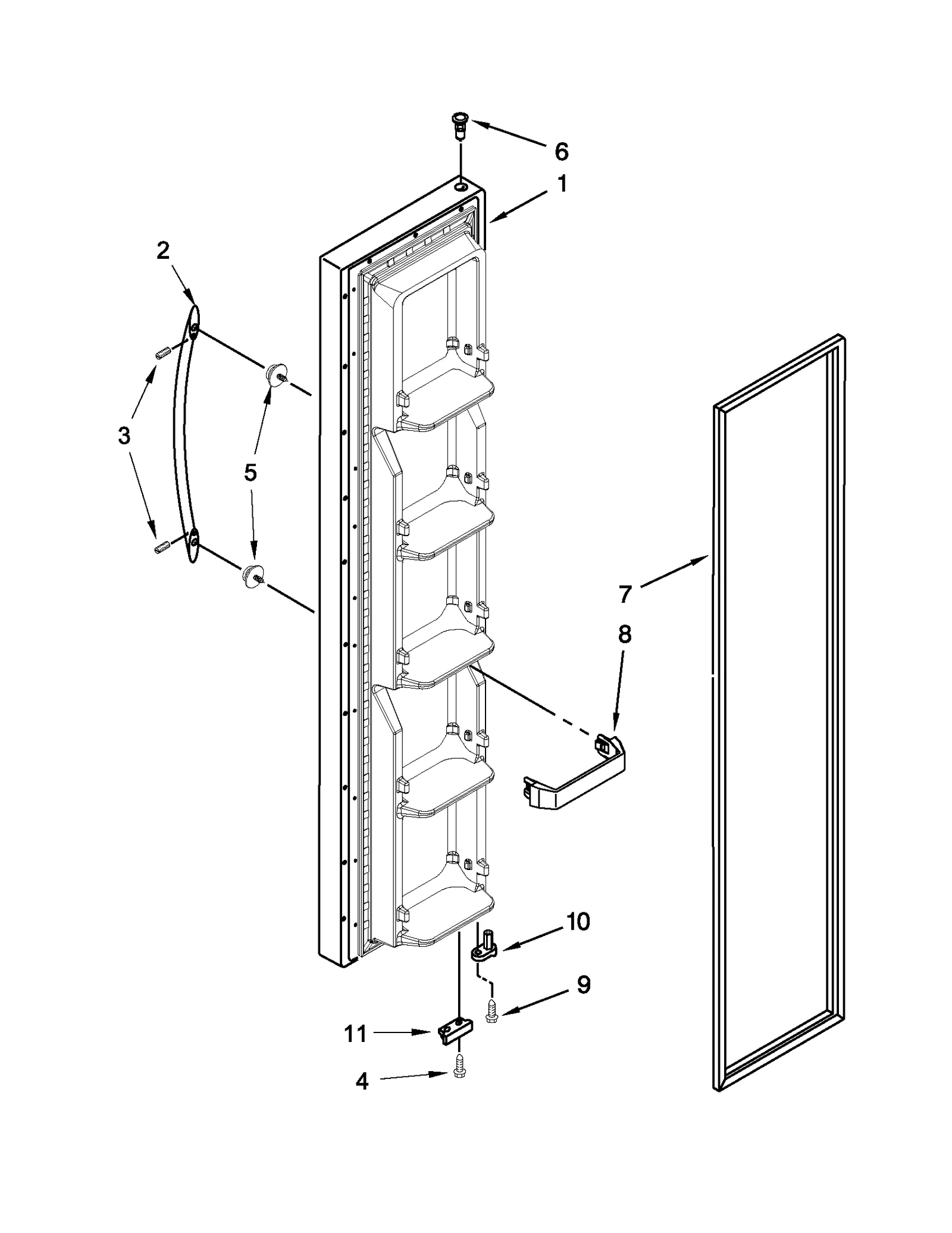 6
1
2
3
5
7
8
10
9
11
4