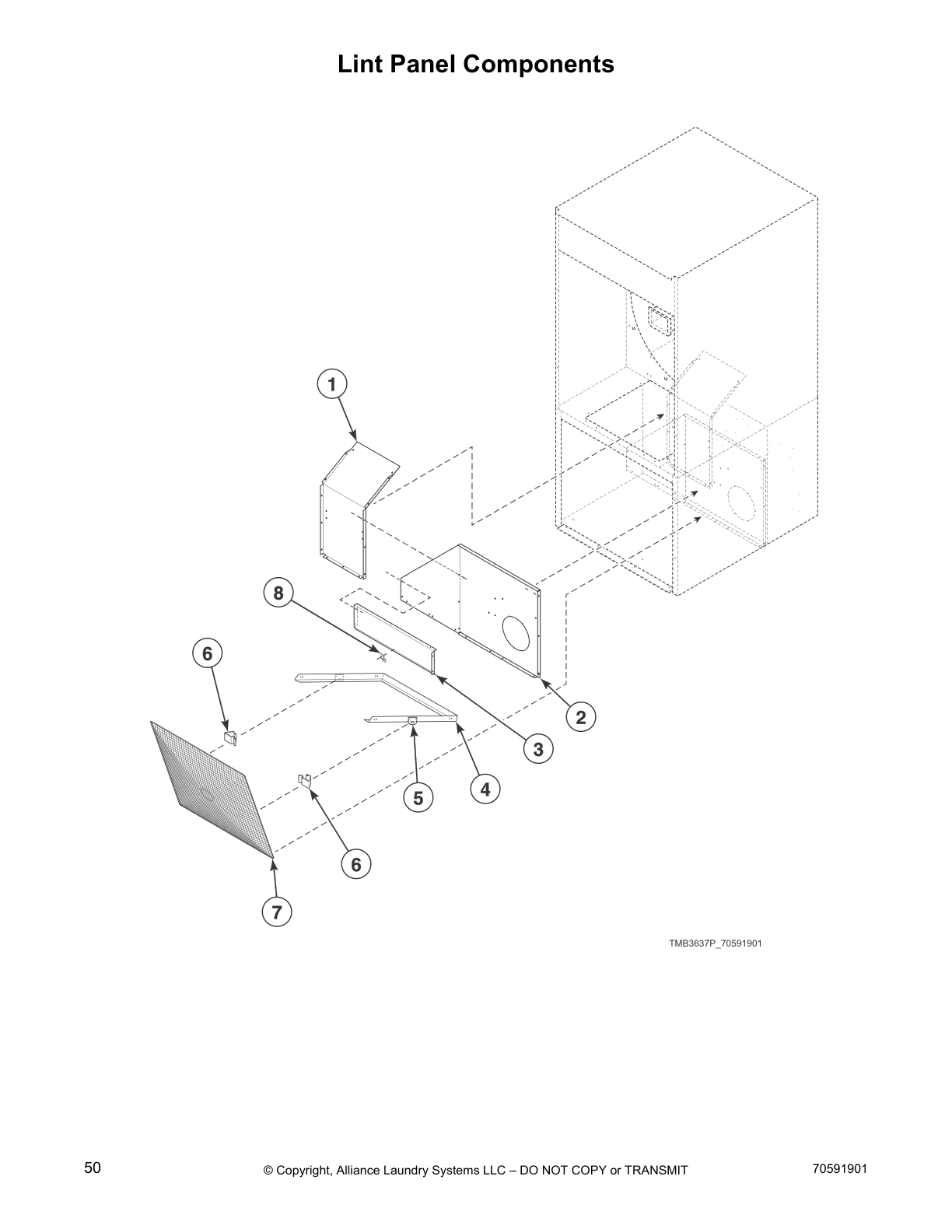 Lint Panel Components

1

8

6

2

3

4

5

6

7

TMB3637P_70591901

50

© Copyright, Alliance Laundry Systems LLC – DO NOT COPY or TRANSMIT

70591901