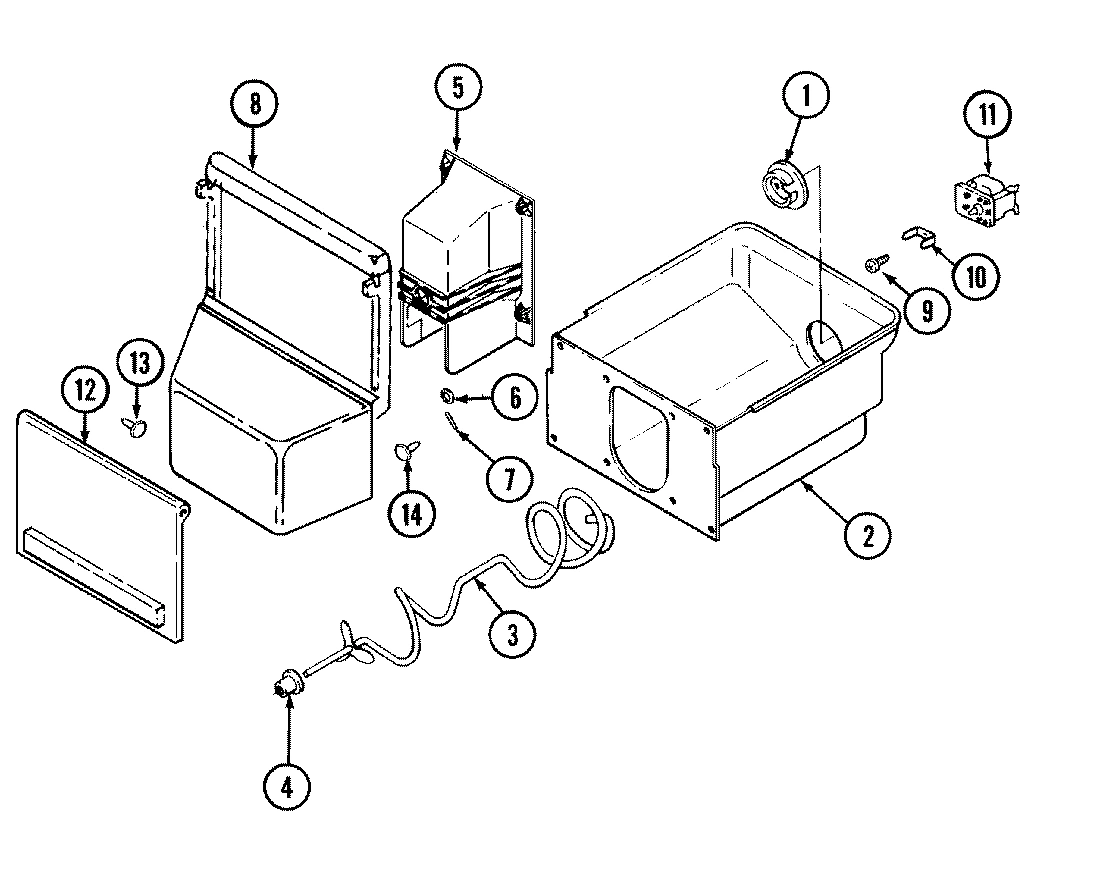 8
5
1
11
10
9
13
12
6
7
14
2
3
4