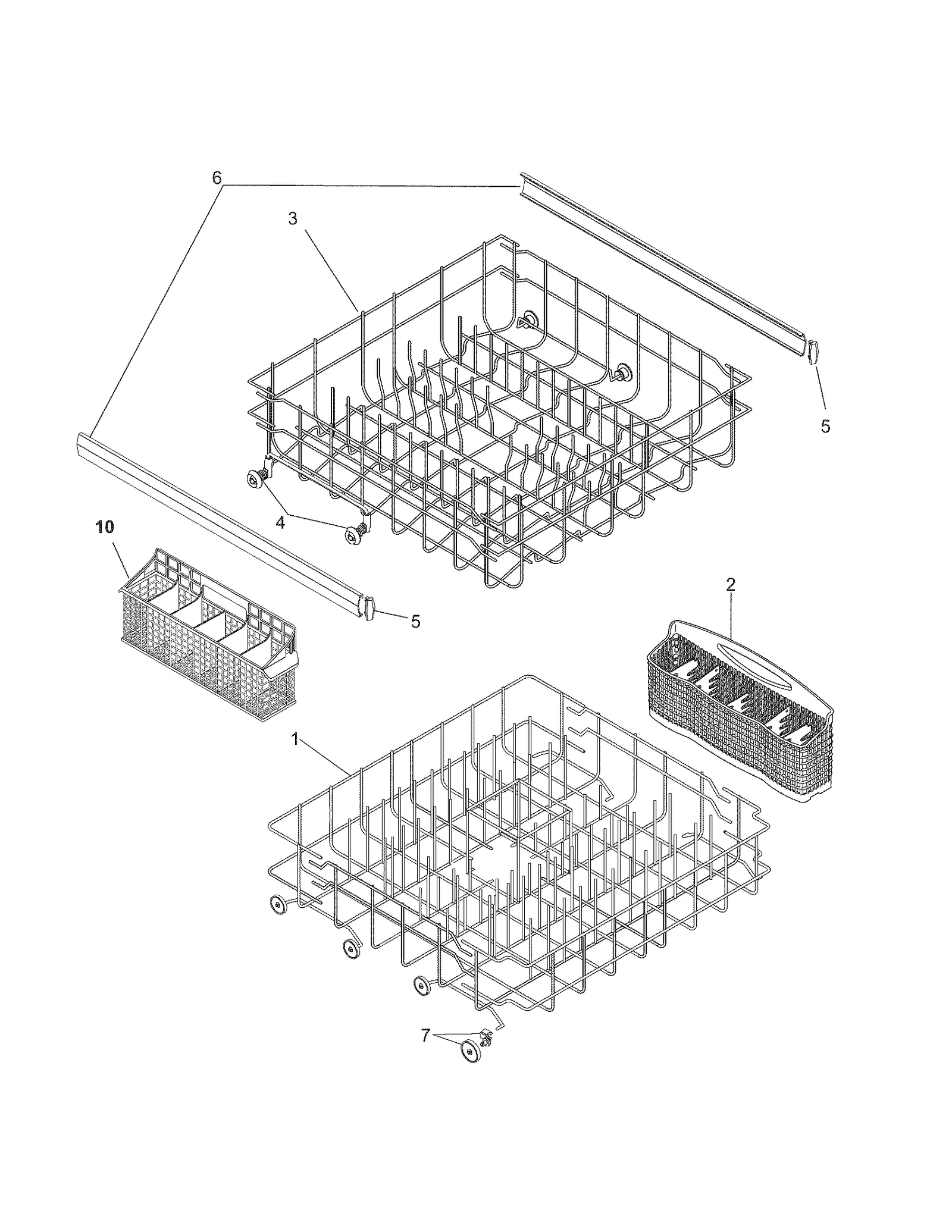 6
3
5
4
10
5
2
1
7