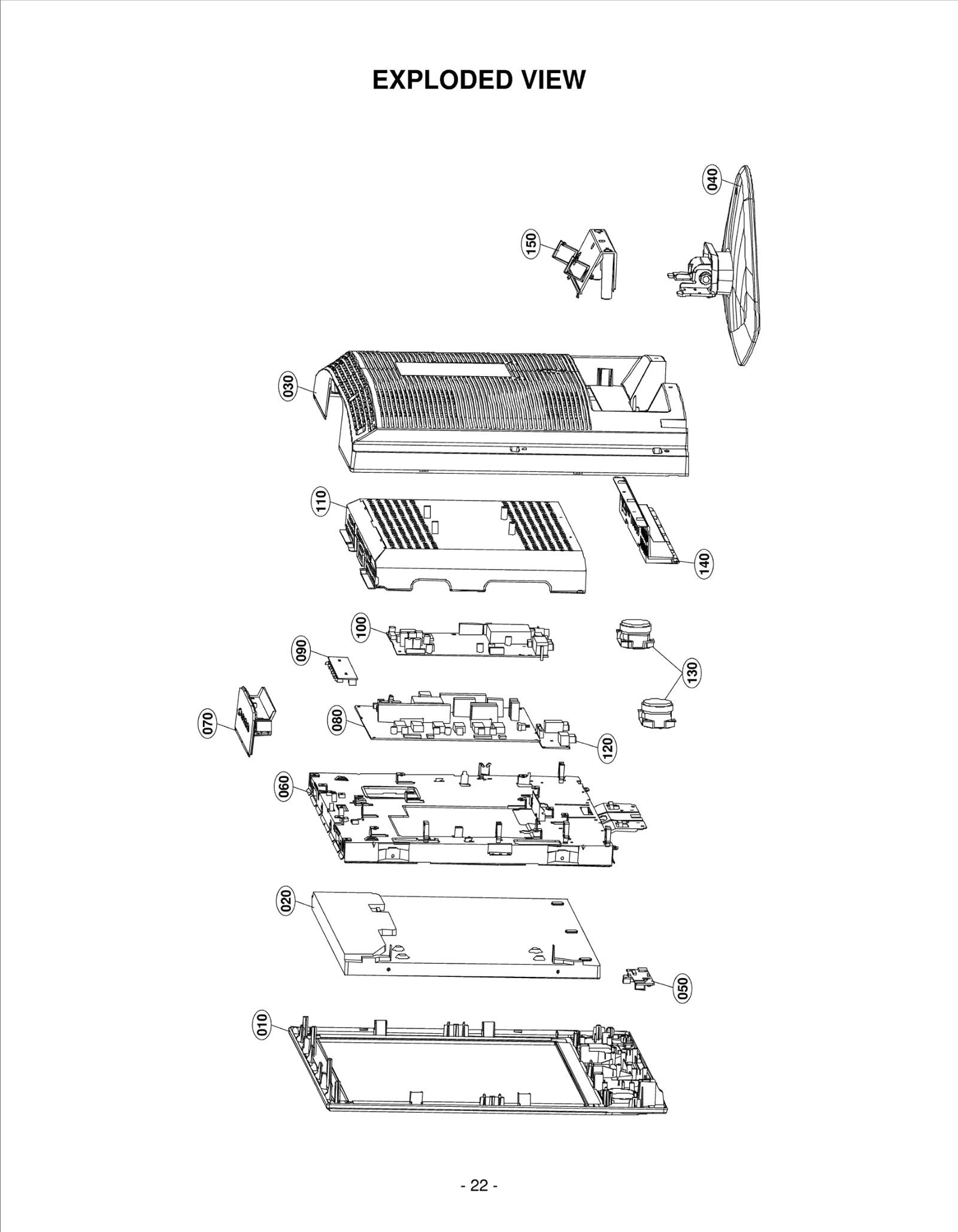 EXPLODED VIEW

040

150

030

110

140

100

090

130

070

080

120

060

020

050

010

- 22 -