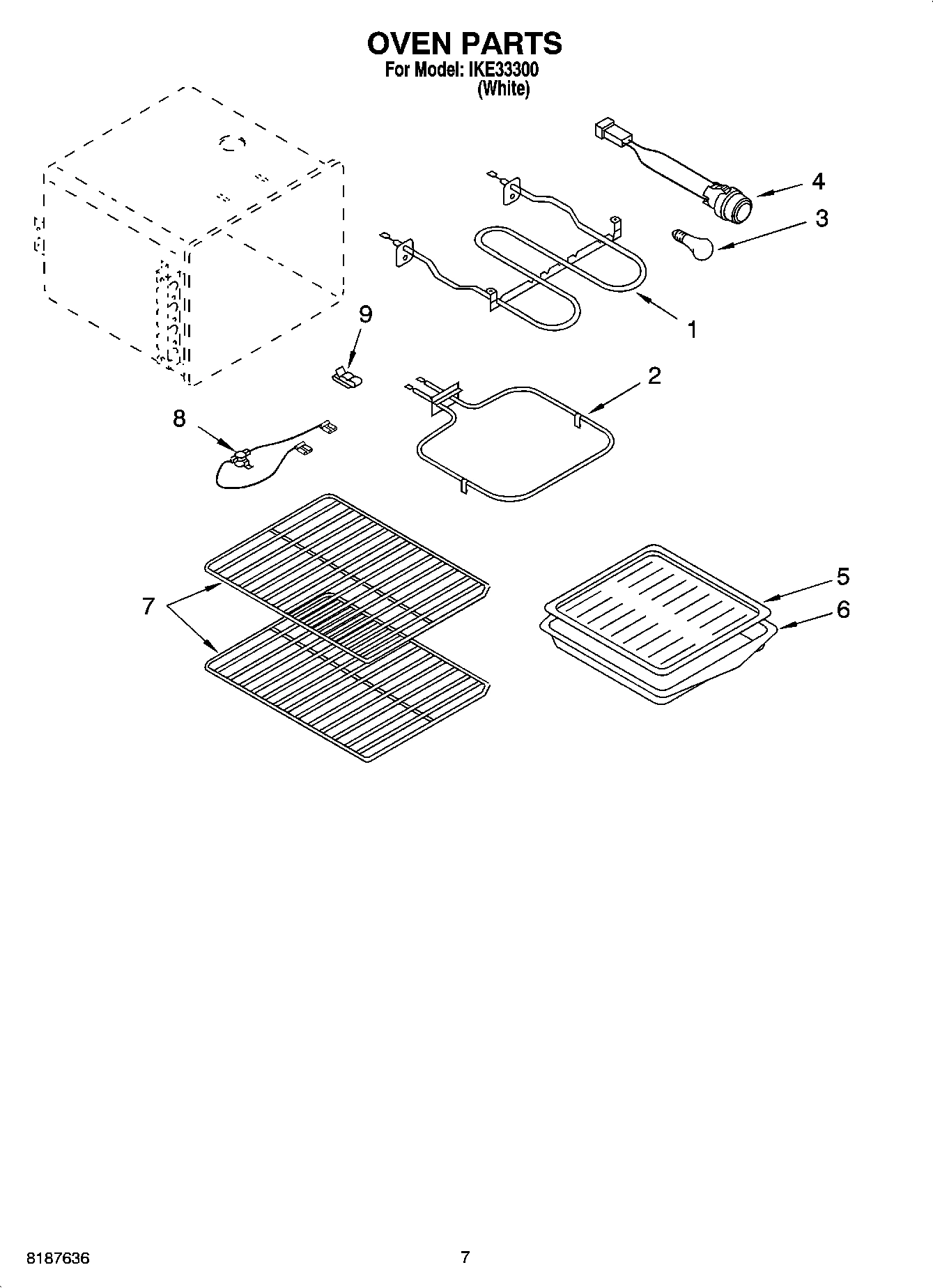 OVEN PARTS
For Model: IKE33300
(White)

4
3
1
9
2
8
5
6
7

8187636

7