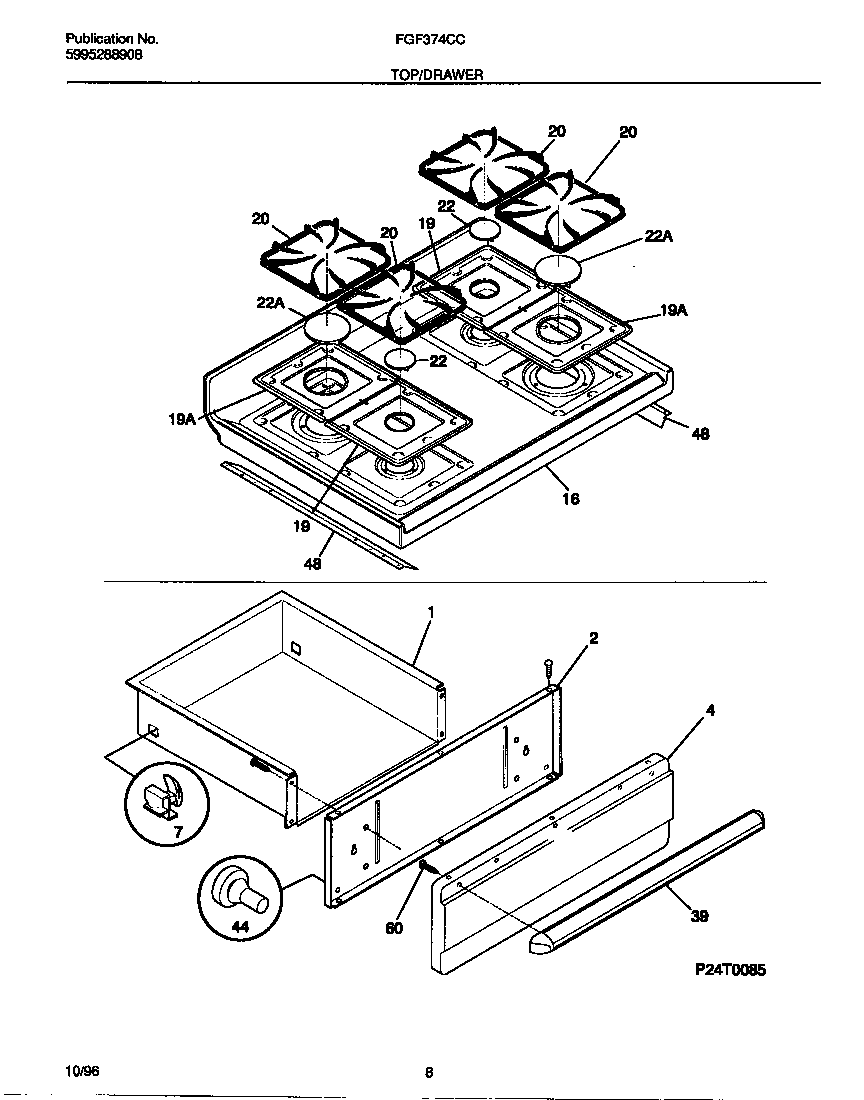 Publication No.
5995288908

FGF374CC

TOP/DRAWER

20
20
20
20
22
19
22A
22A
19A
22
19A
48
16
19
48

1
2
4
7
44
60
39
P24T0085

10/96

8