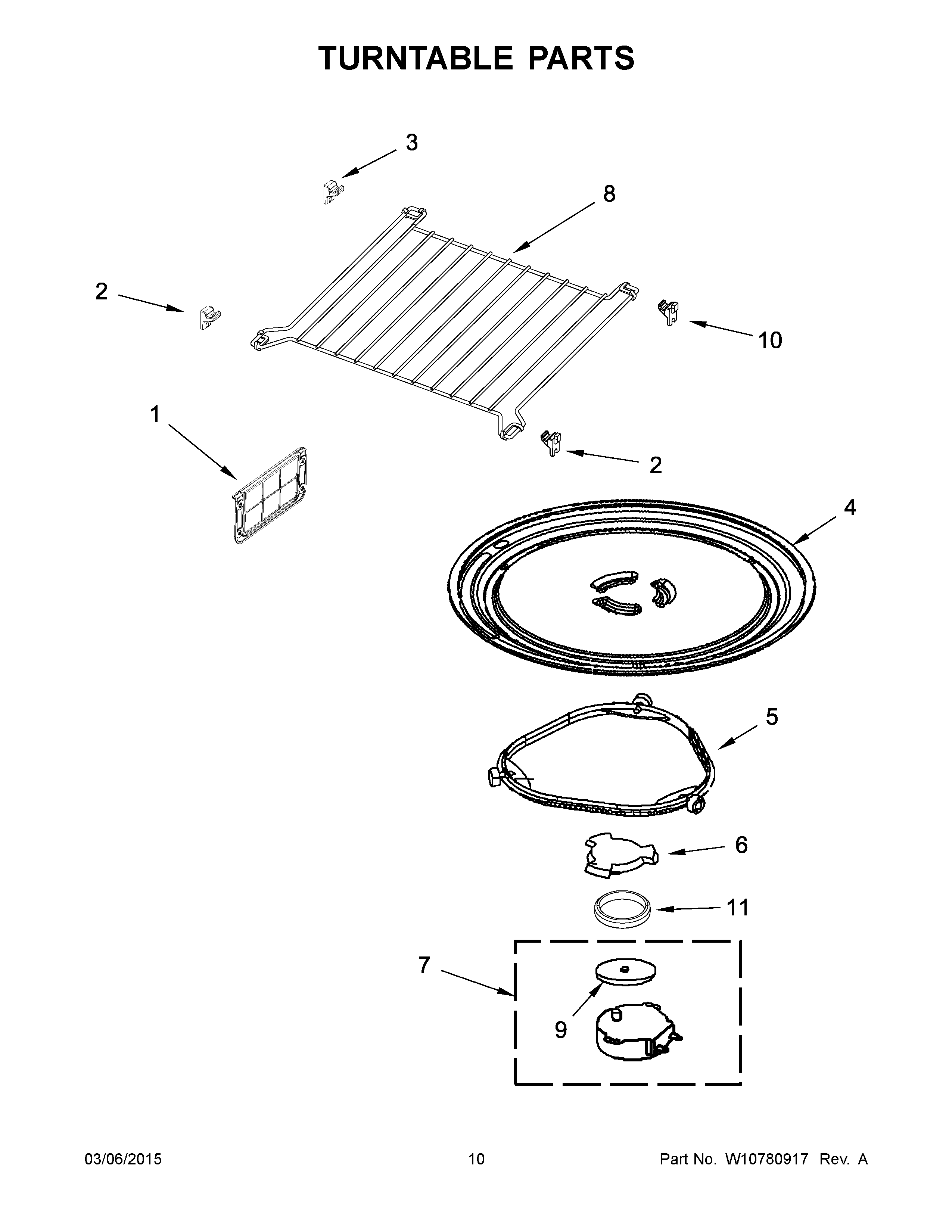 TURNTABLE PARTS

3

8

2

10

1

2

4

5

6

11

7

9

03/06/2015

10

Part No. W10780917 Rev. A