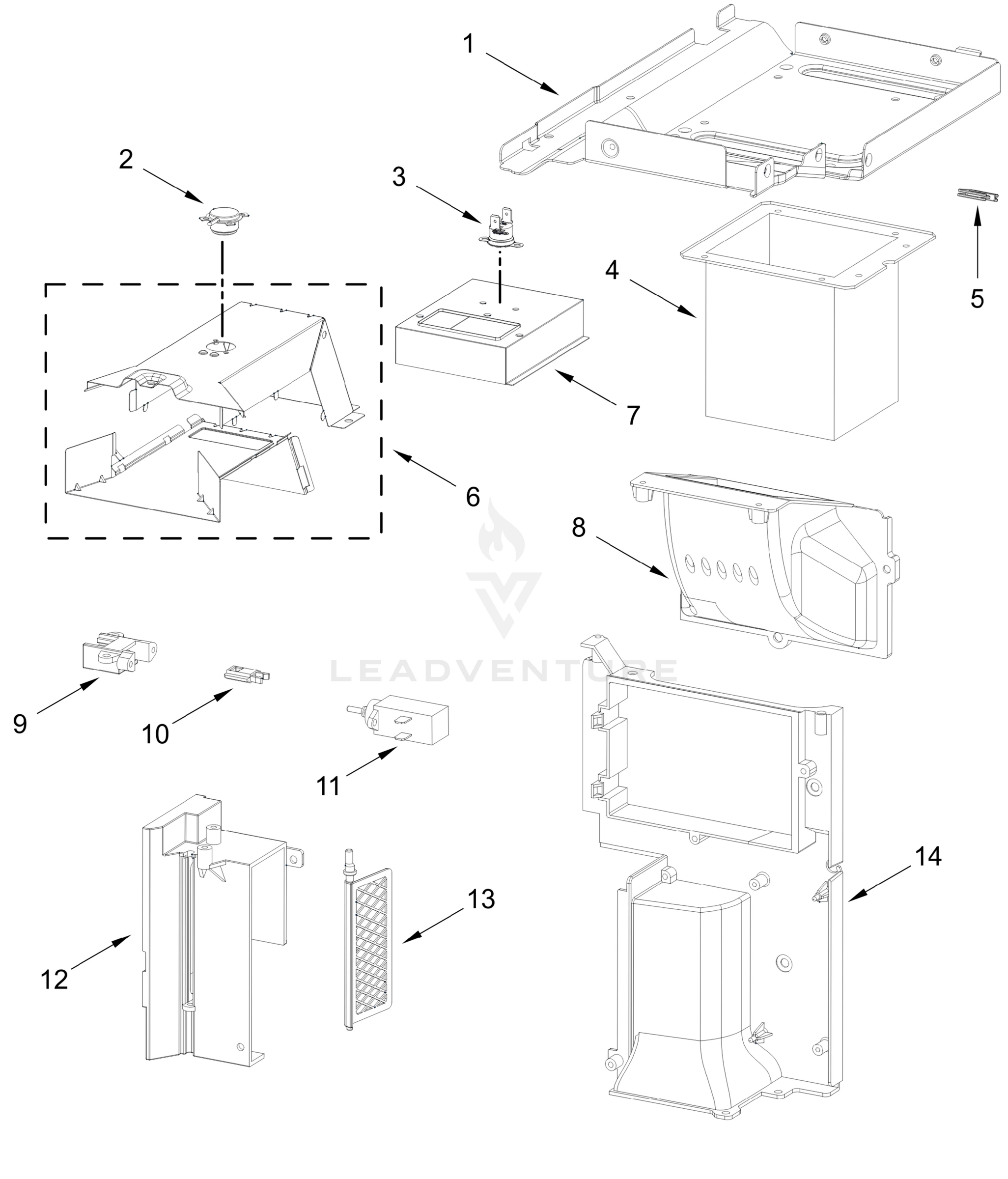 1
2
3
4
5
6
7
8
LEADVENTURE
9
10
11
12
13
14