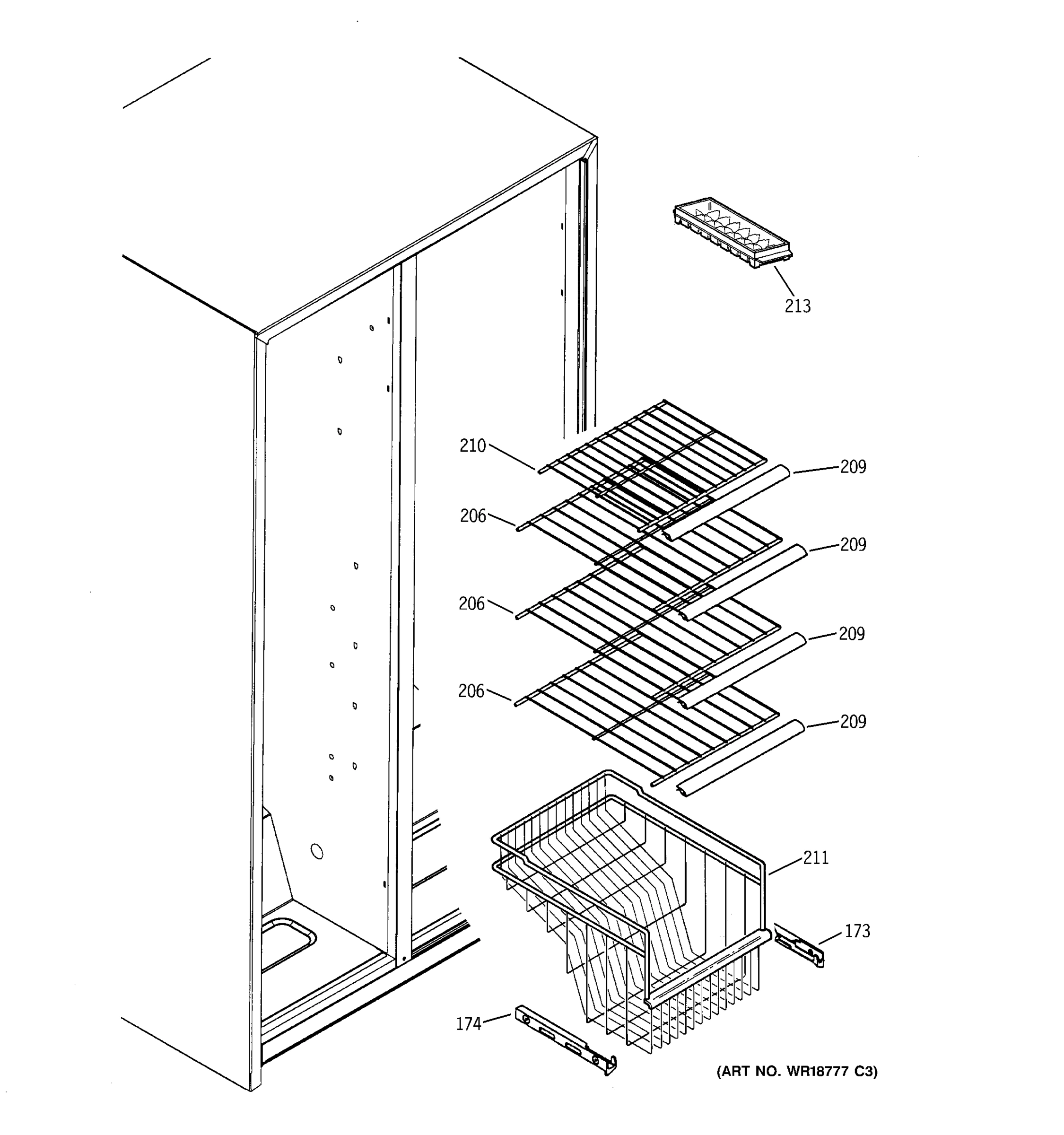 213

210

209

206

209

206

209

206

209

211

173

174

(ART NO. WR18777 C3)