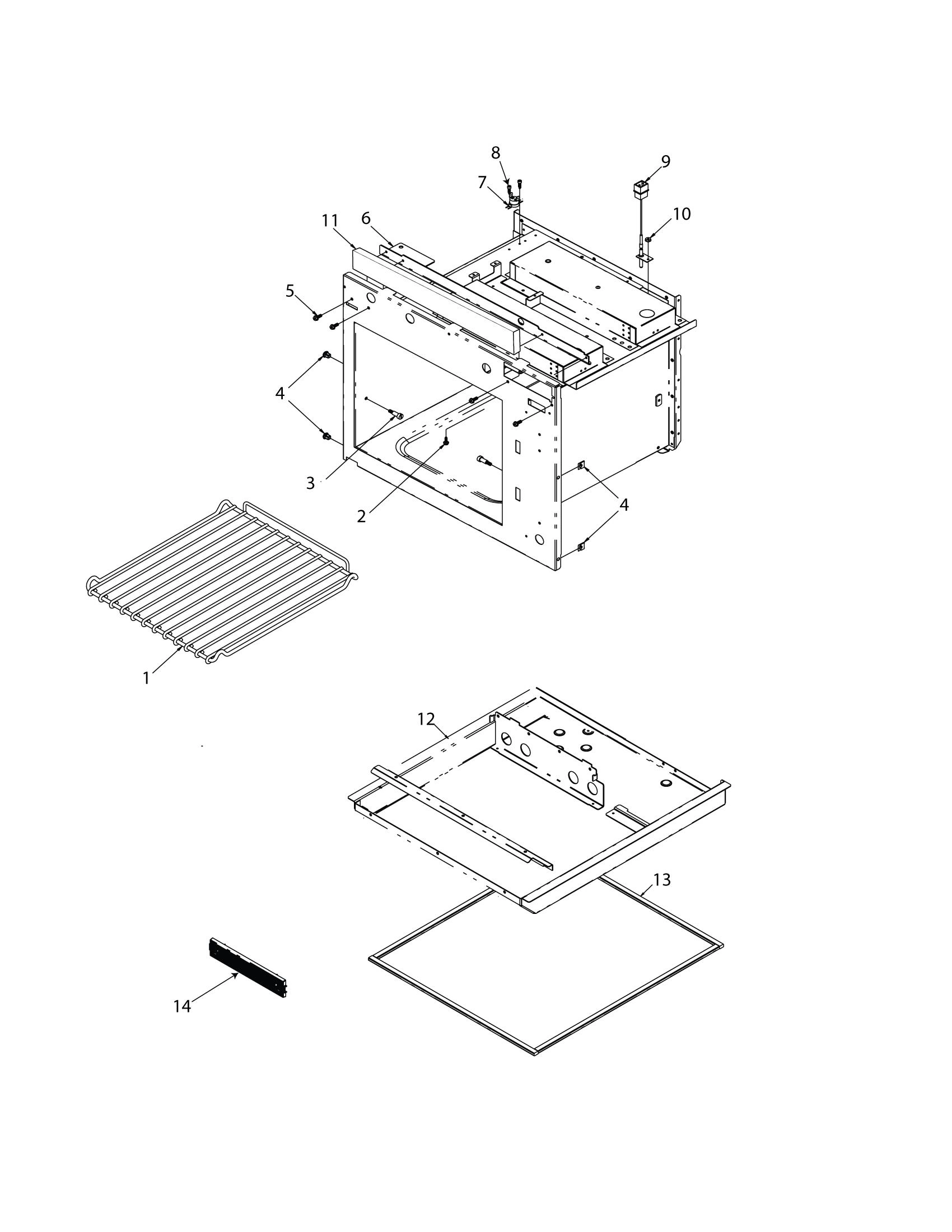 8
9
7
10
11
6
5
4
3
2
4
1
12
13
14