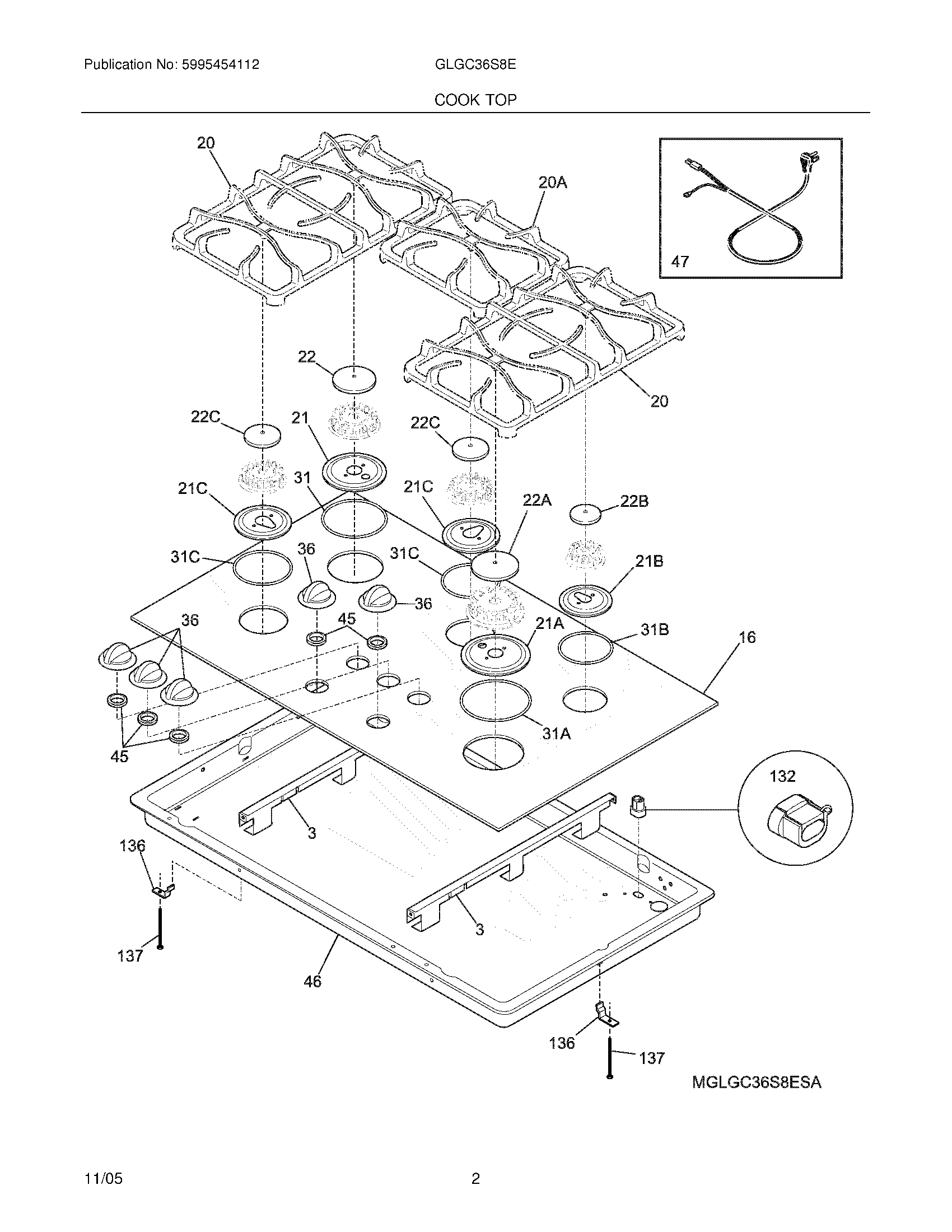 Publication No: 5995454112

GLGC36S8E

COOK TOP

20

20A

47

22

20

22C

21

22C

21C

31

21C

22A

22B

31C

36

31C

21B

36

36

45

21A

31B

16

45

31A

132

3

136

3

137

46

136

137

MGLGC36S8ESA

11/05

2