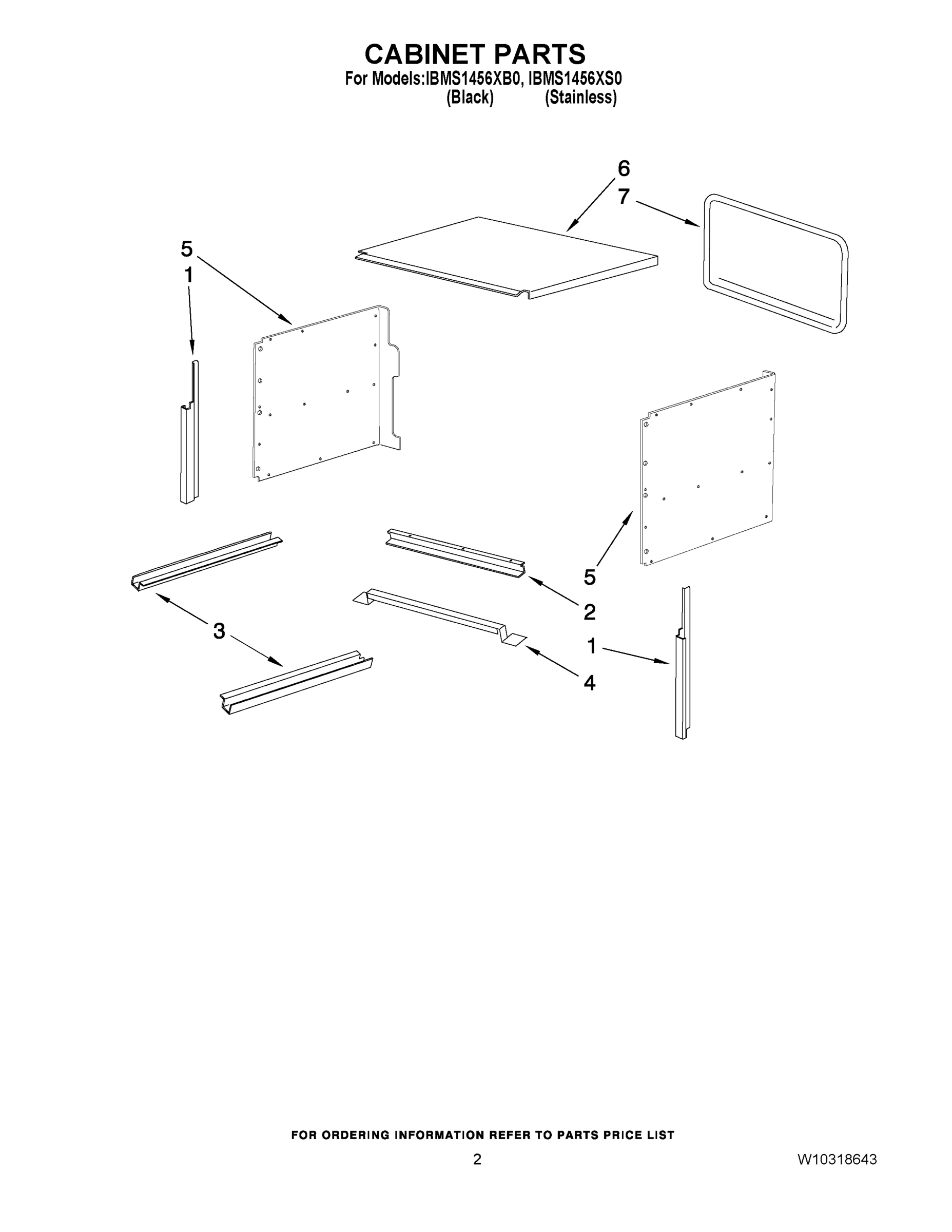 CABINET PARTS
For Models:IBMS1456XB0, IBMS1456XS0
(Black) (Stainless)

6
7
5
1
5
2
3
1
4

FOR ORDERING INFORMATION REFER TO PARTS PRICE LIST

2

W10318643