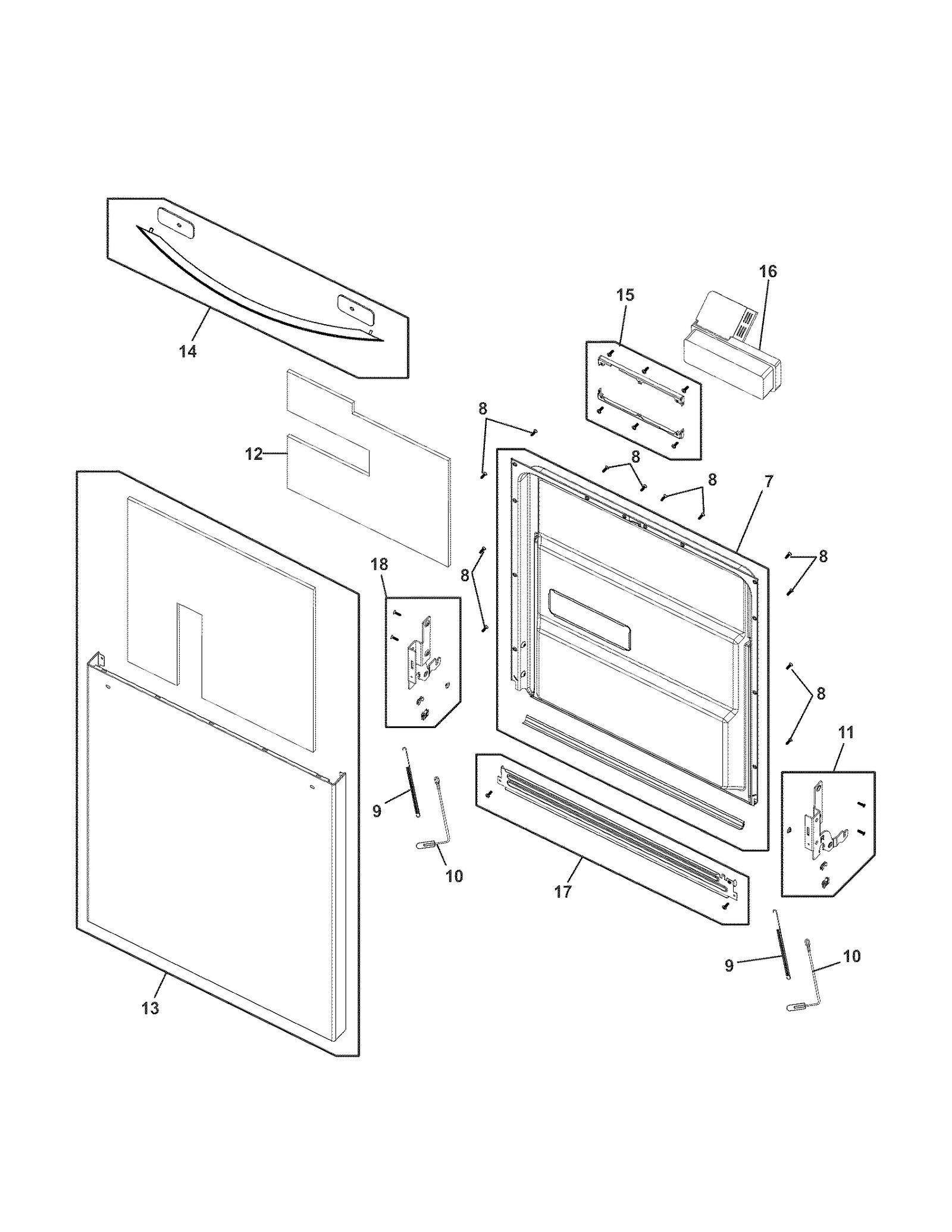 16
15
14
8
12
8
8
7
18
8
8
8
11
9
10
17
9
10
13