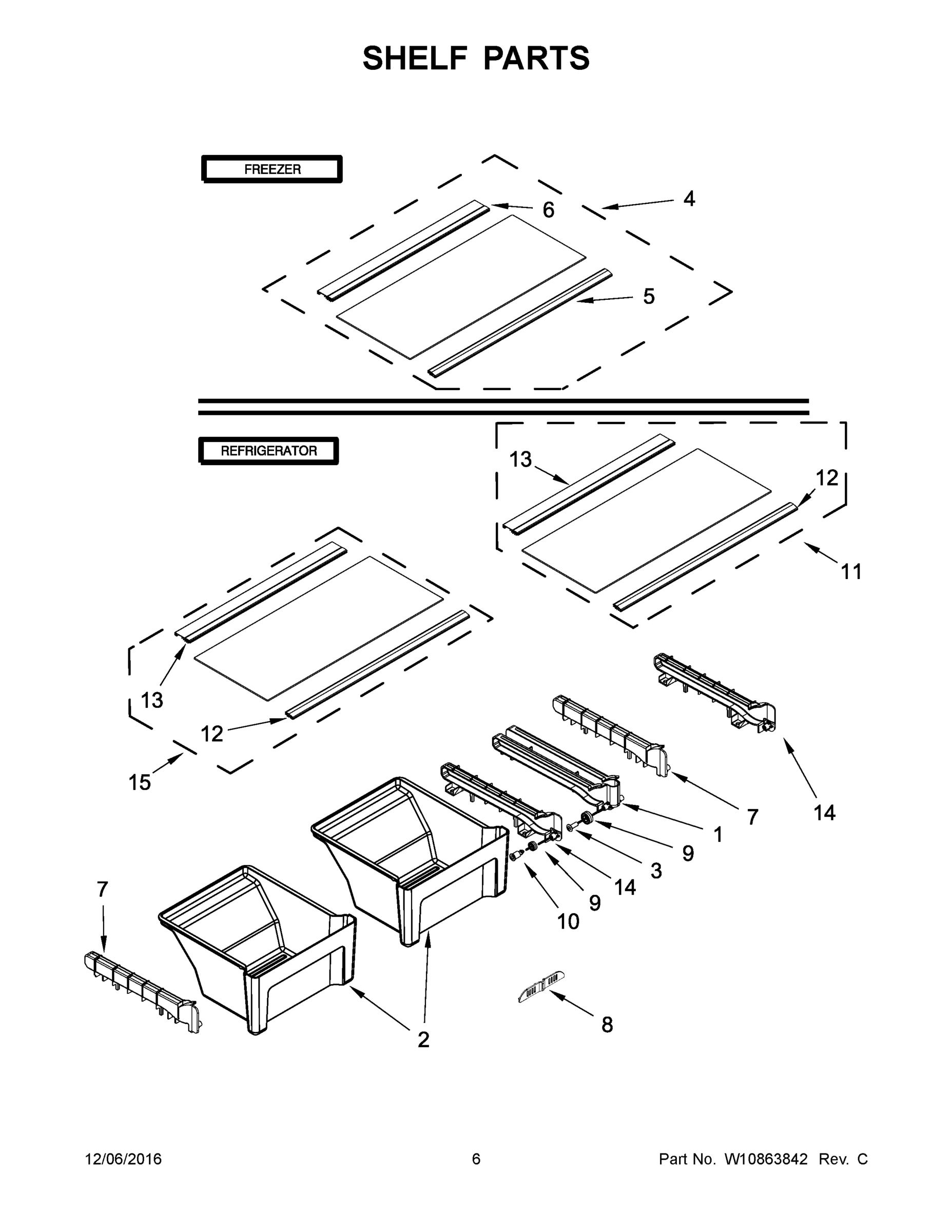 SHELF PARTS

FREEZER

6

4

5

REFRIGERATOR

13

12

11

13

12

15

14

7

1

9

3

14

9

10

7

2

8

12/06/2016

6

Part No. W10863842 Rev. C