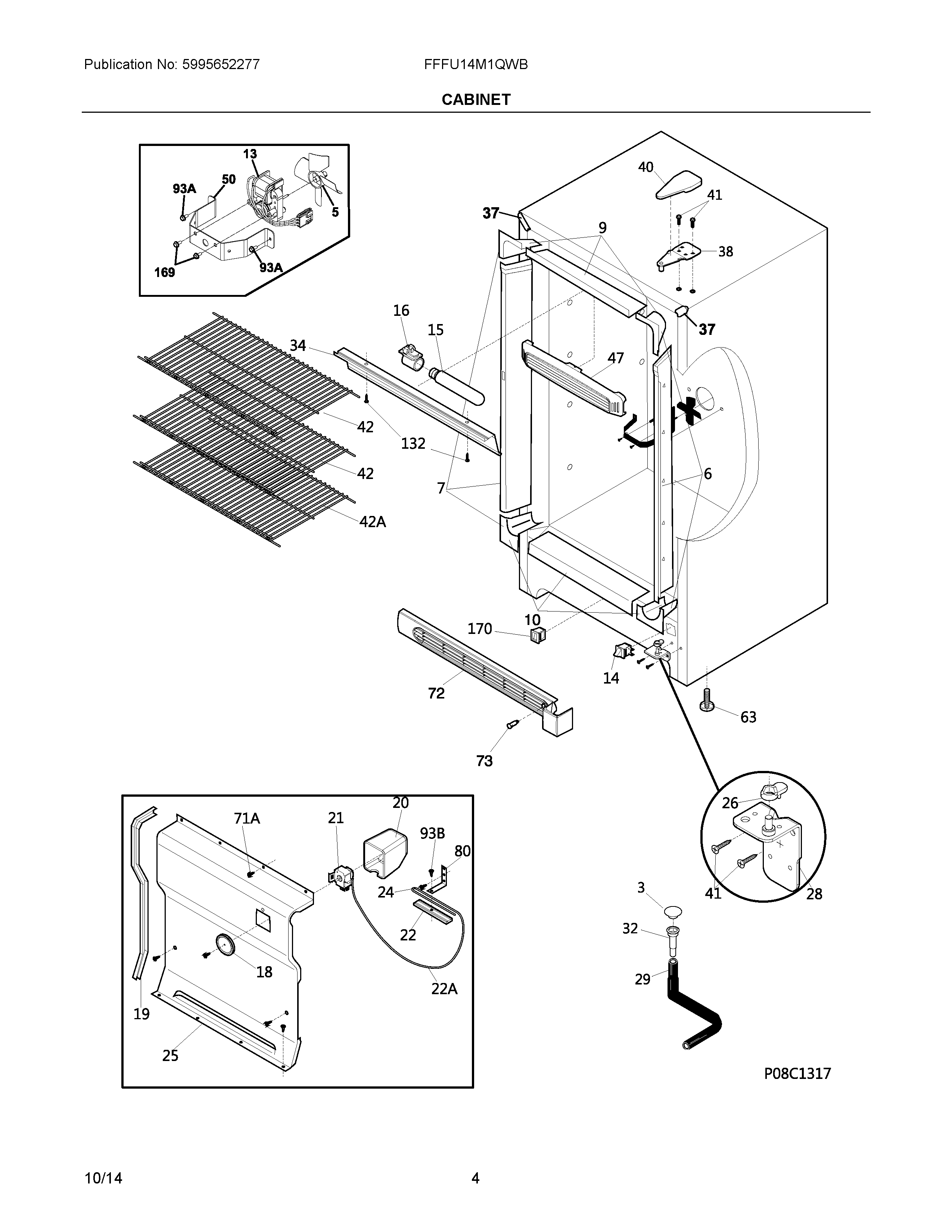 Publication No: 5995652277

FFFU14M1QWB

CABINET

13
50
93A
5
169
93A

40
41
37
9
38
37
16
15
34
47
42
132
42
7
6
42A
10
170
14
72
63
73

20
71A
21
93B
80
24
22
18
22A
19
25

26
41
28
3
32
29

P08C1317

10/14

4